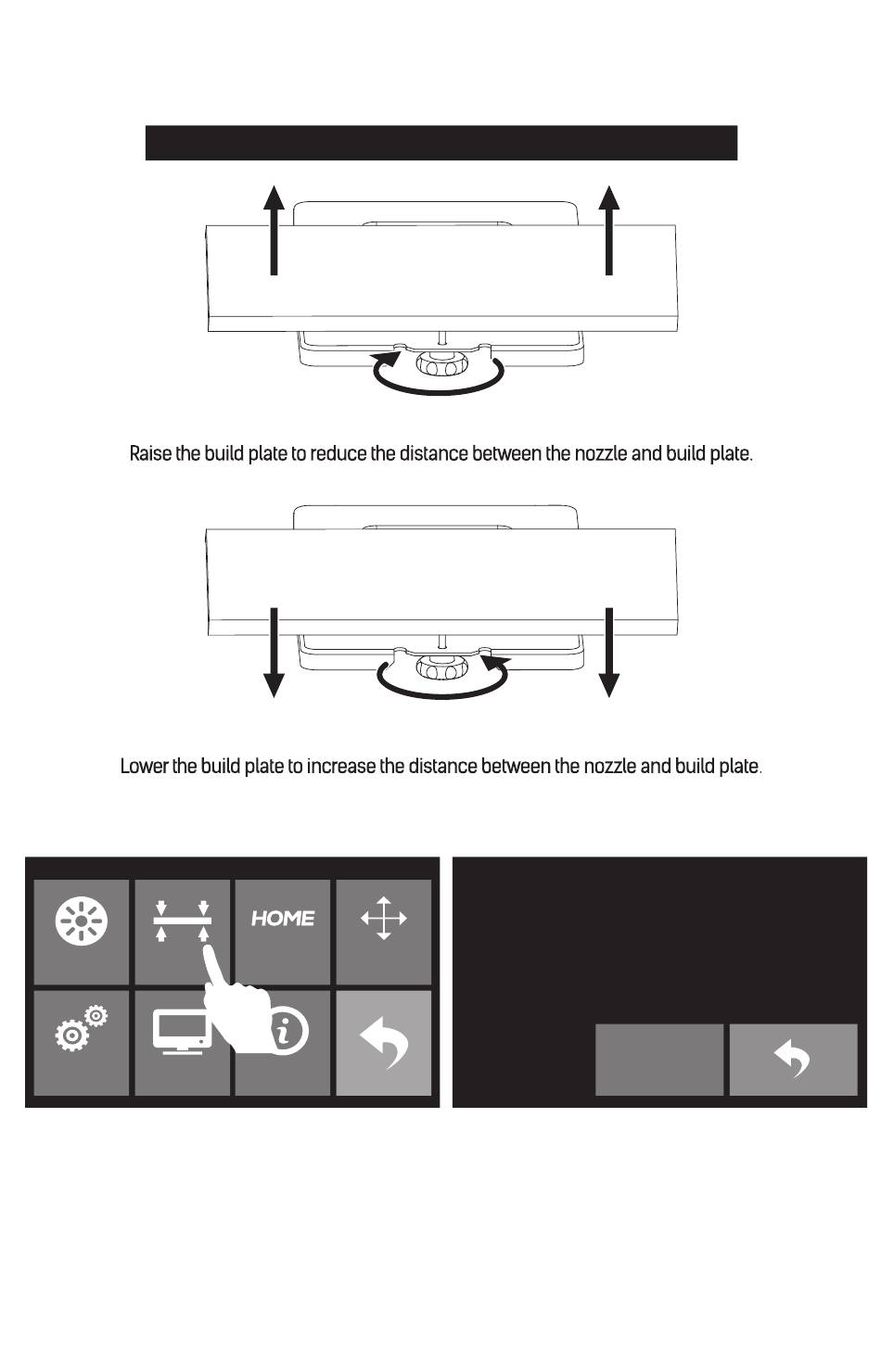 Raise the build plate to reduce the distance between the nozzle and build plate.

Lower the build plate to increase the distance between the nozzle and build plate.

HOME