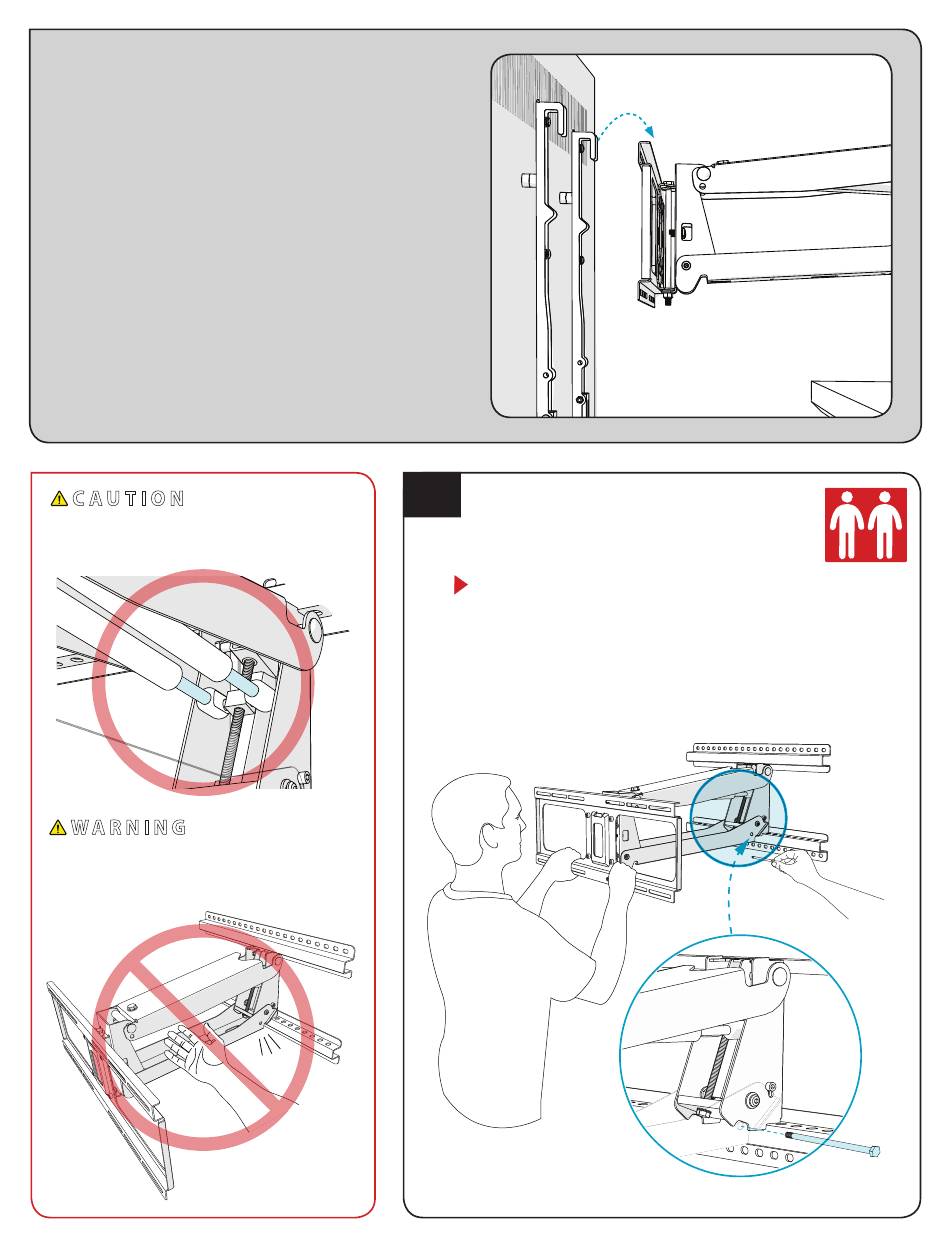 CAUTION

WARNING