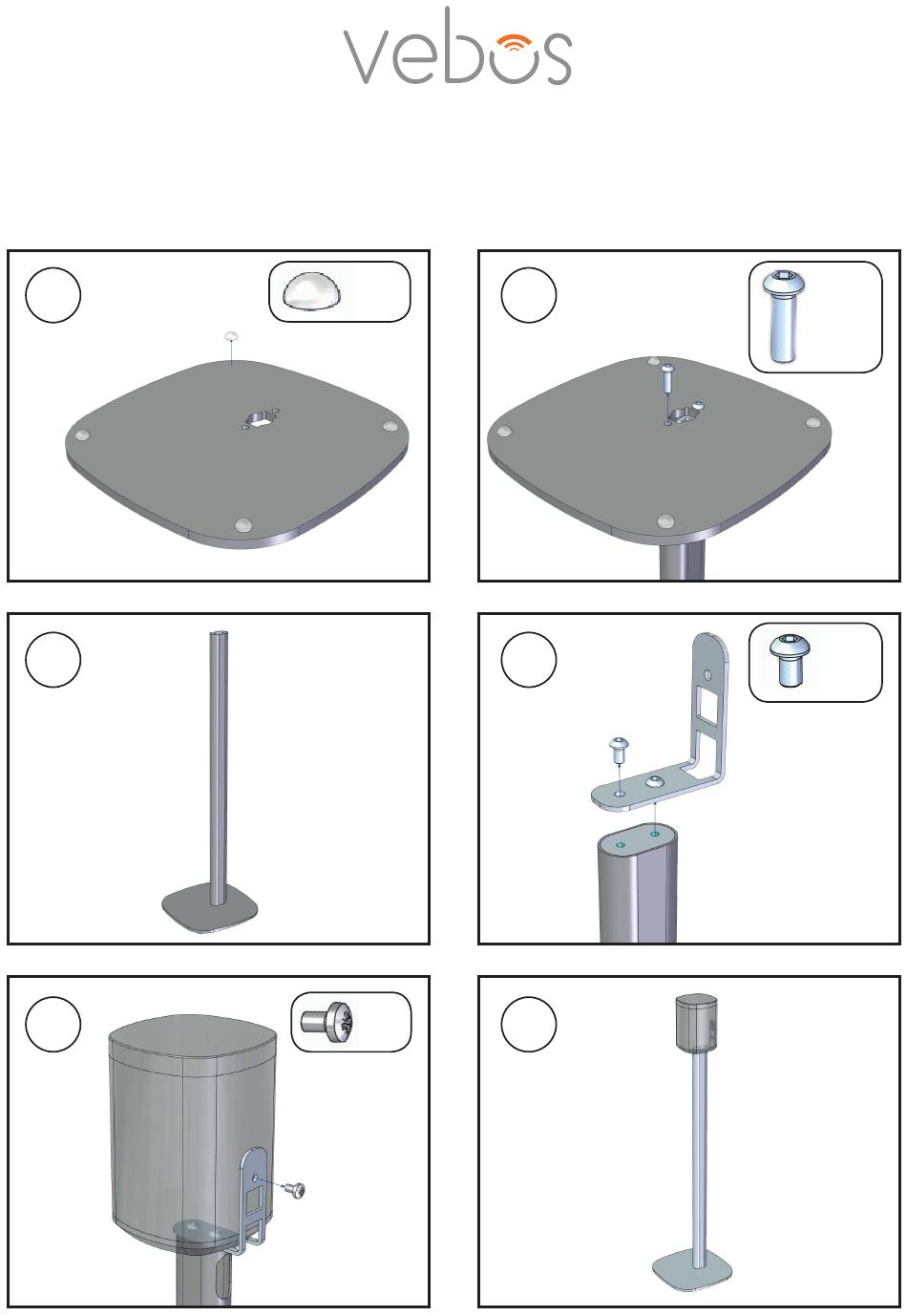 vebos