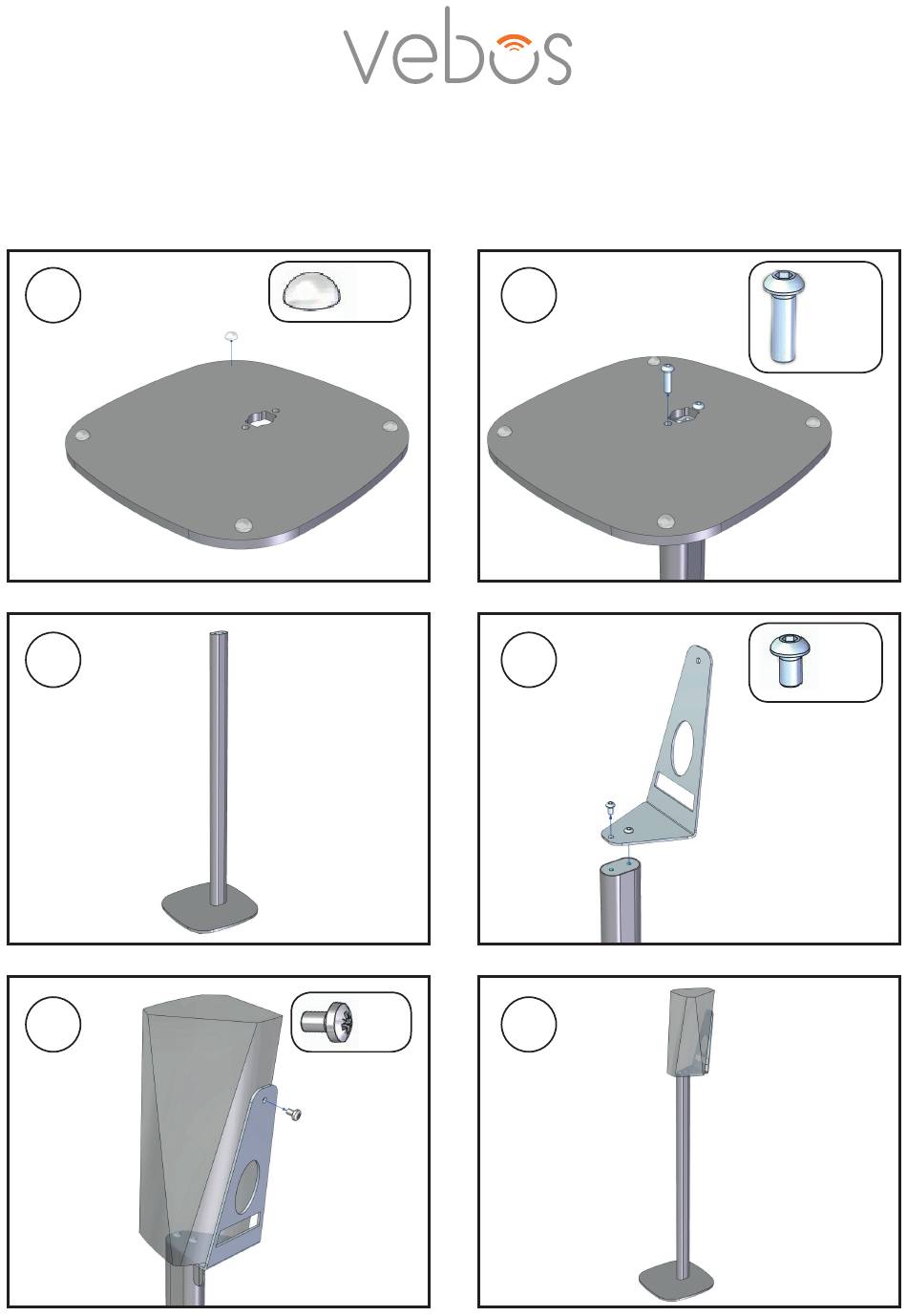 vebos