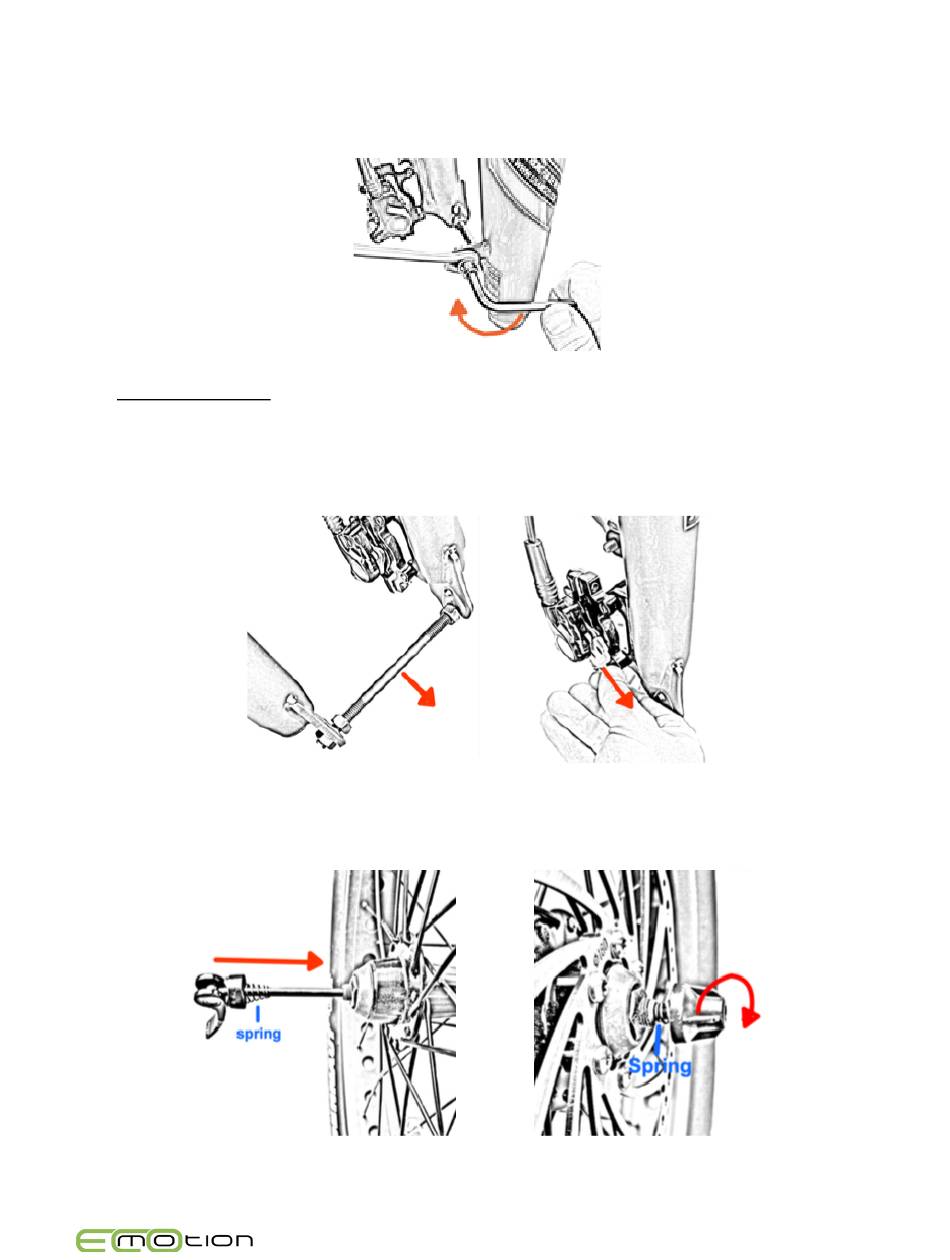 spring

Spring

emotion