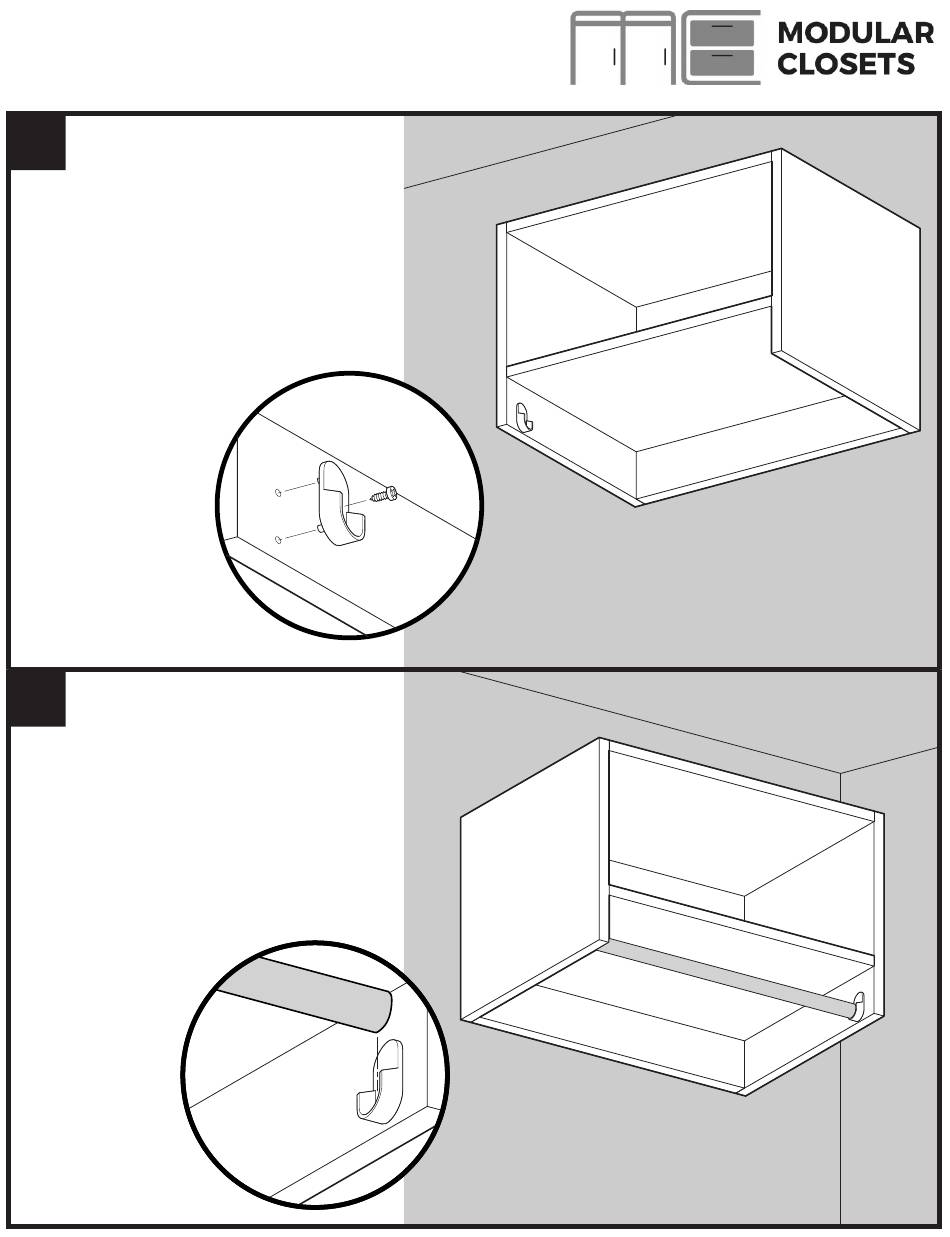 MODULAR CLOSETS