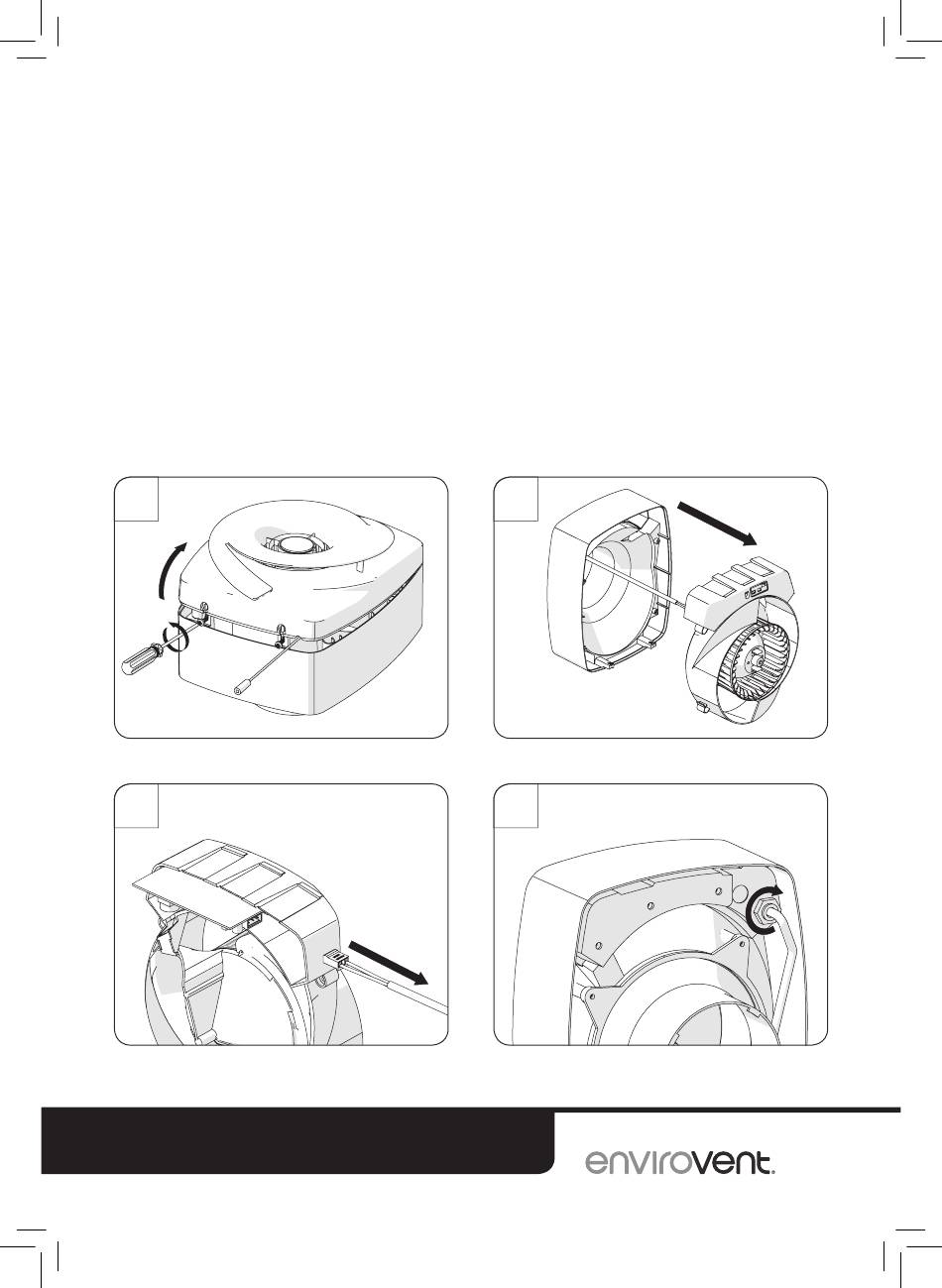 envirovent.