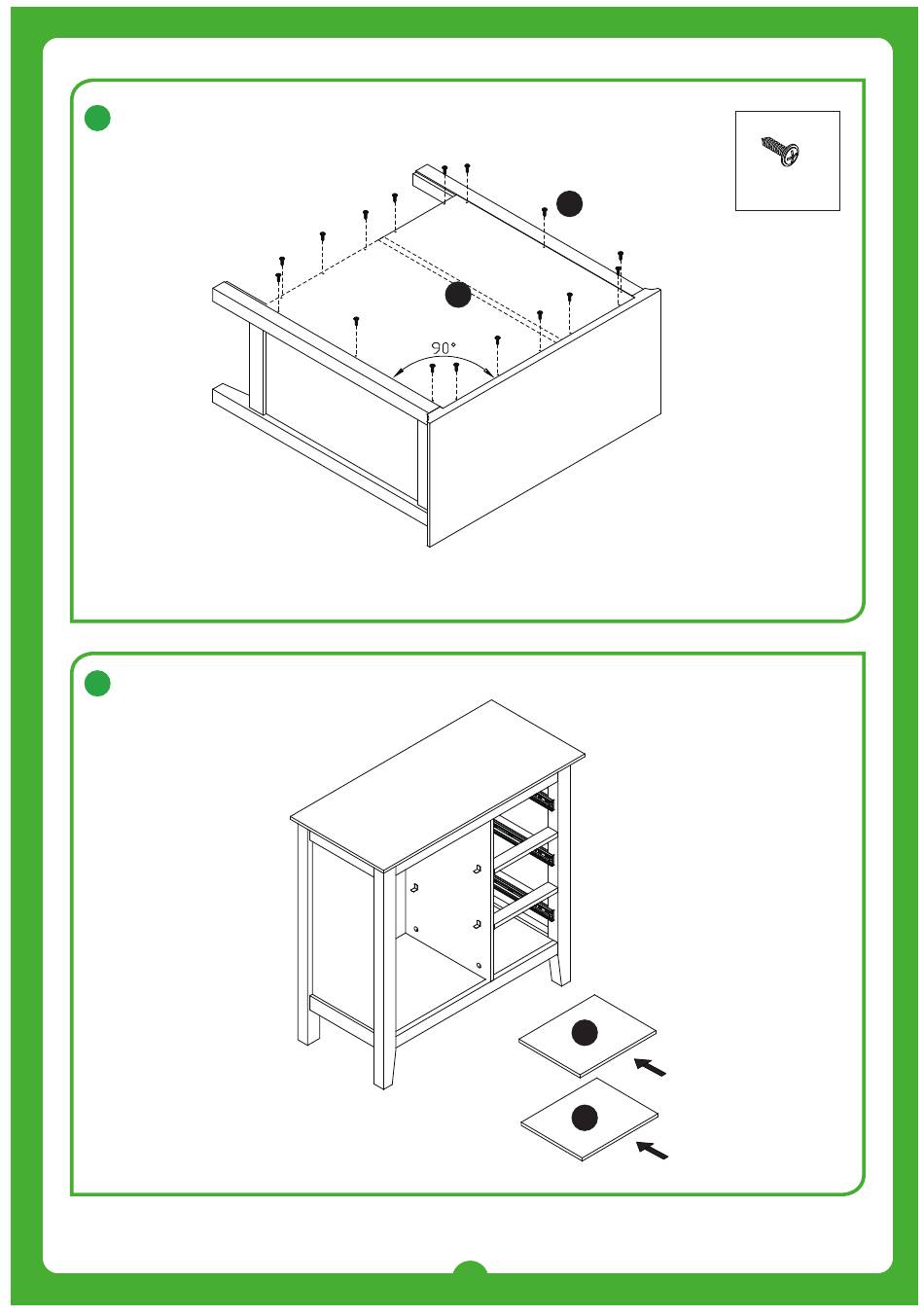 90°