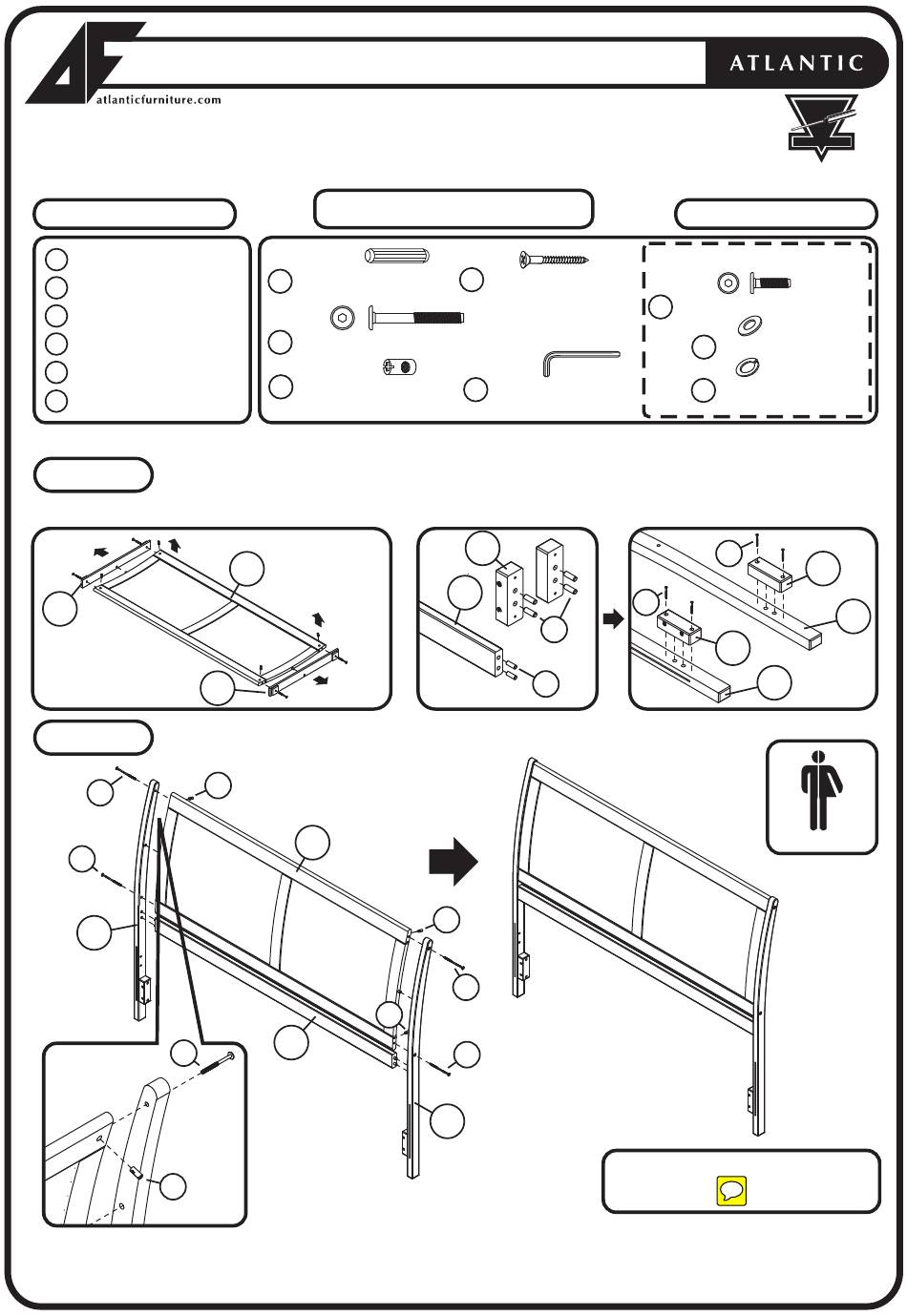 atlanticfurniture.com

ATLANTIC