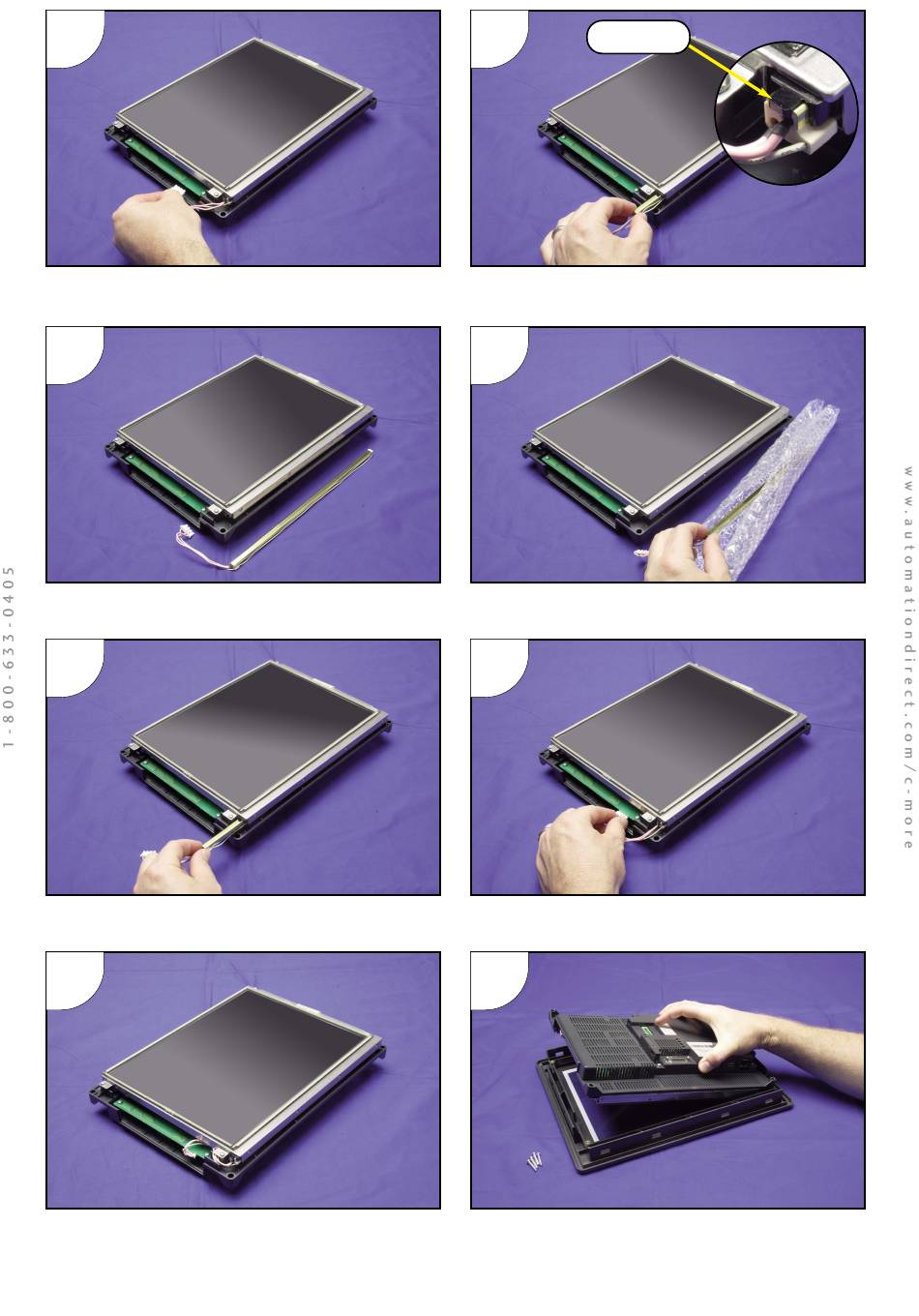 1-800-633-0405

www.automationdirect.com/c-more