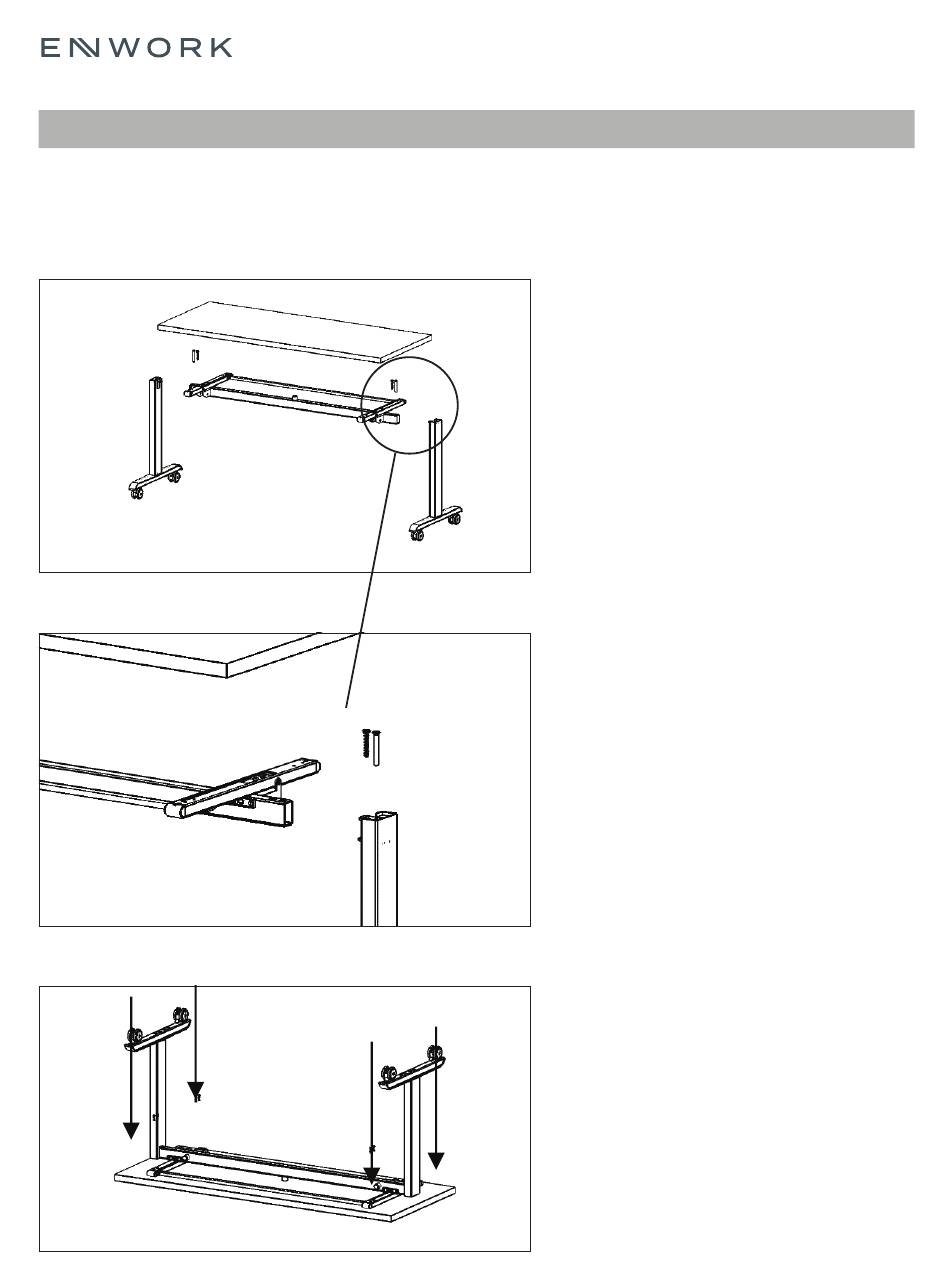 ENWORK