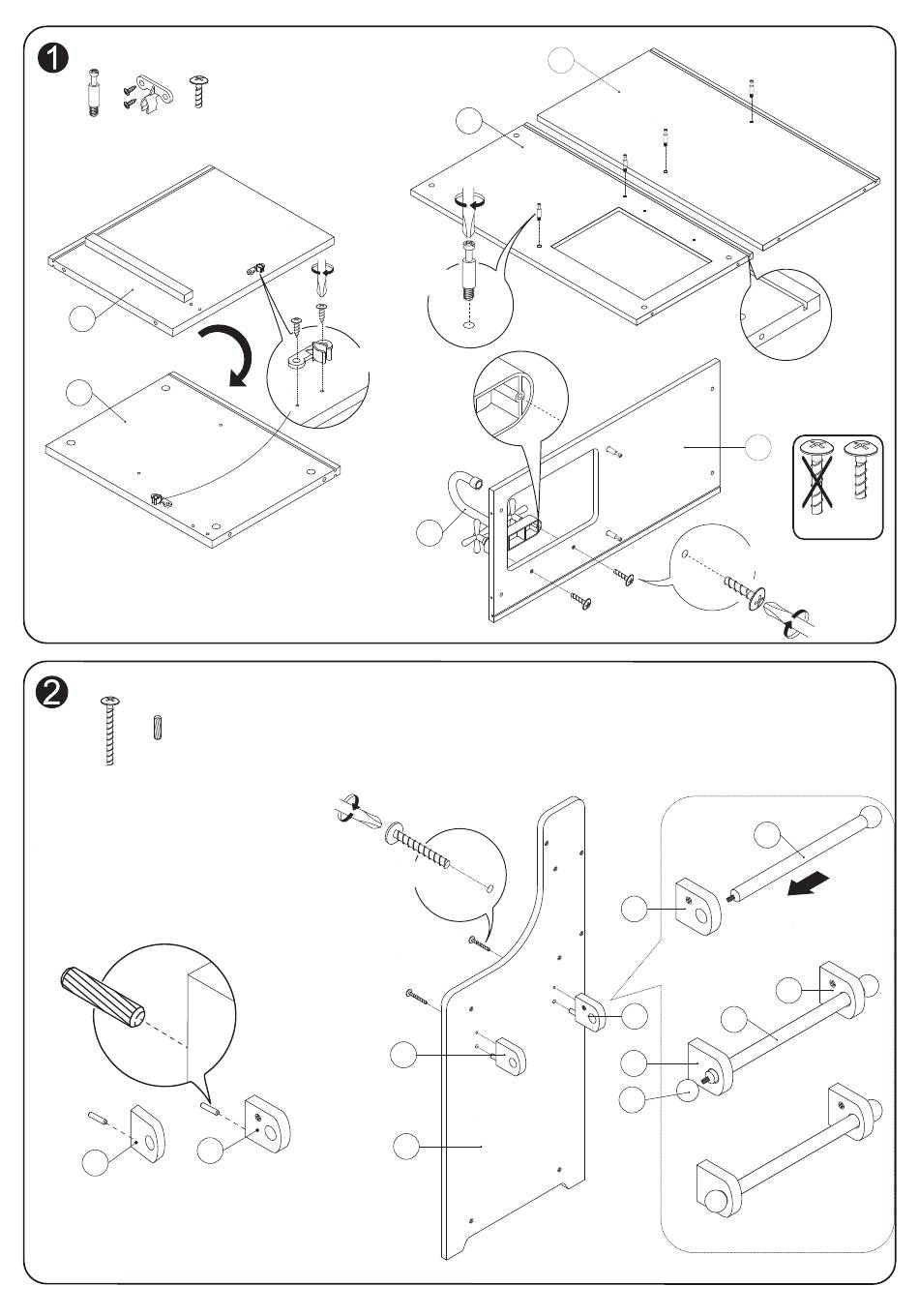 1

2