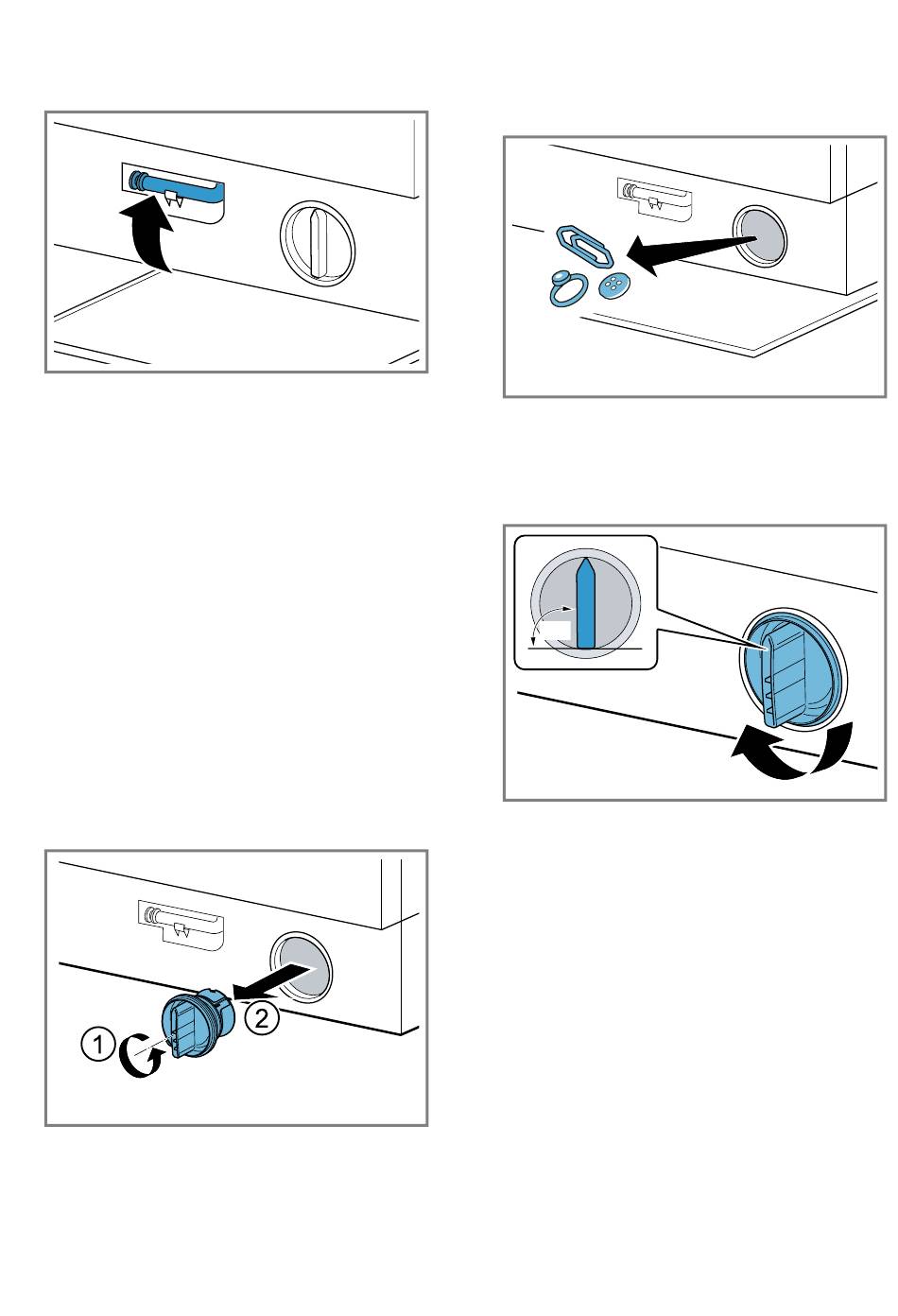 1
2