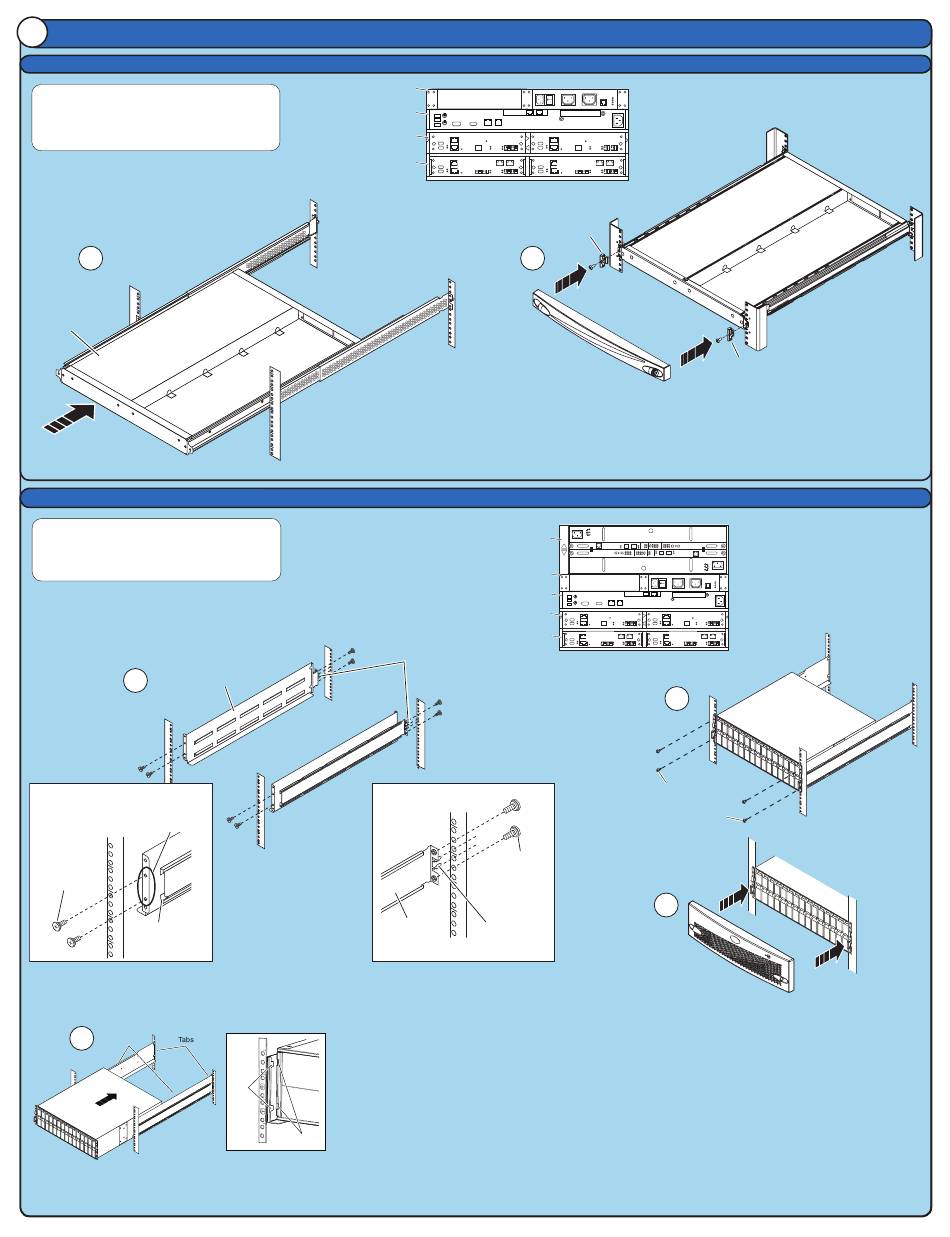 Tabs