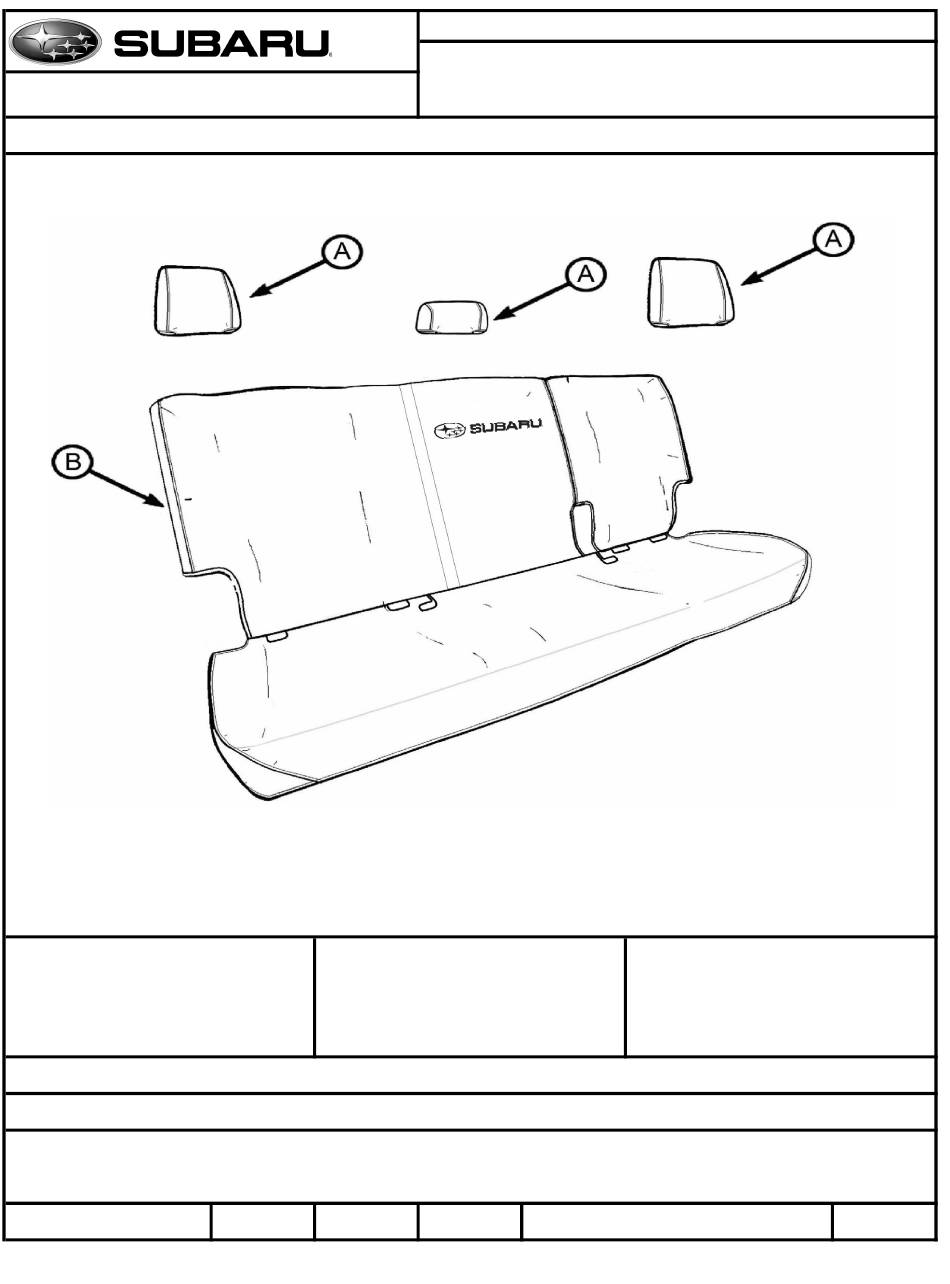 SUBARU

A

A

A

B

SUBARU