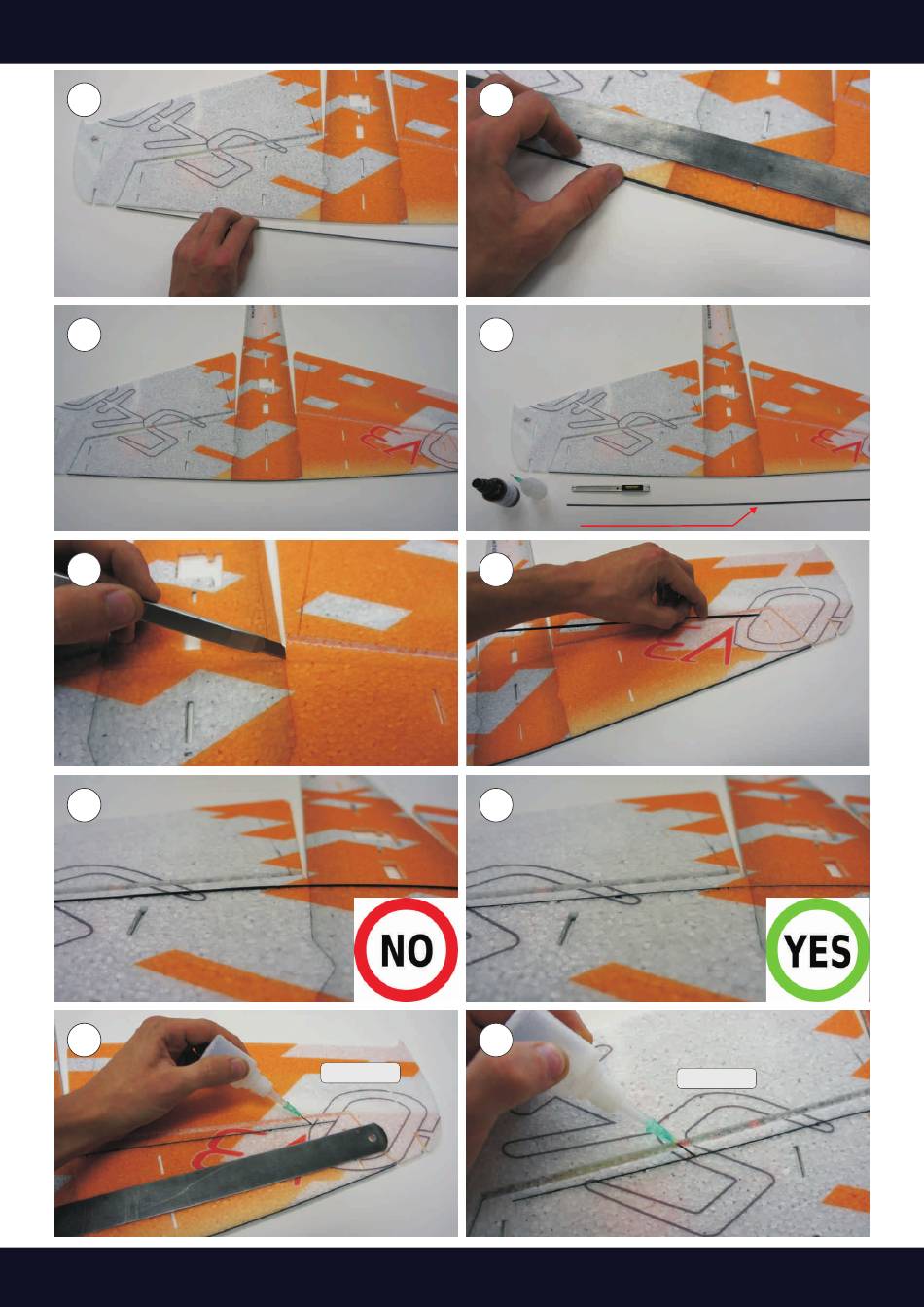 NO

YES