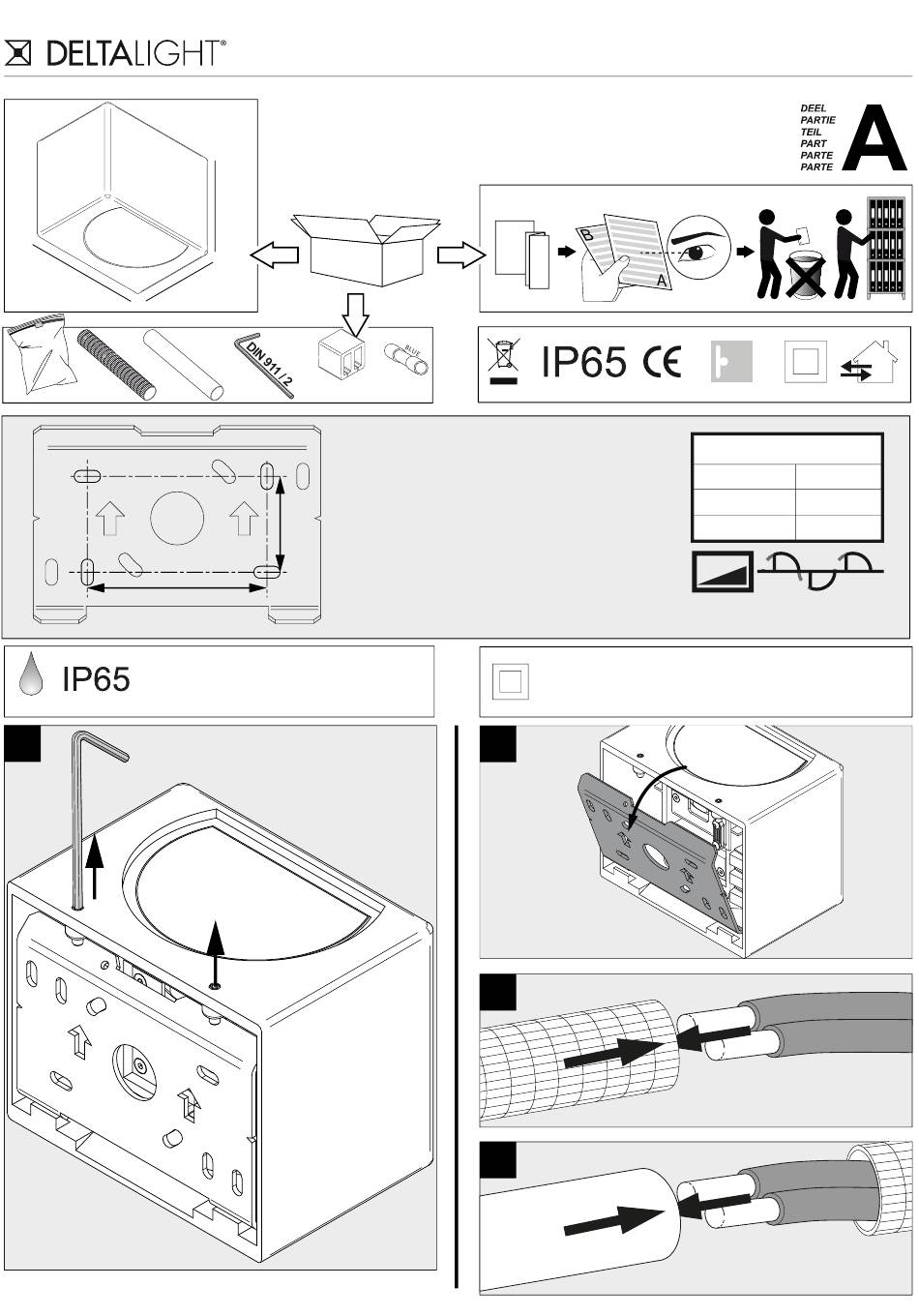 DELTALIGHT®

DEEL
PARTIE
TEIL
PART
PARTE
PARTE
A

B
A

DIN 911 / 2
BLUE

IP65 CE

IP65