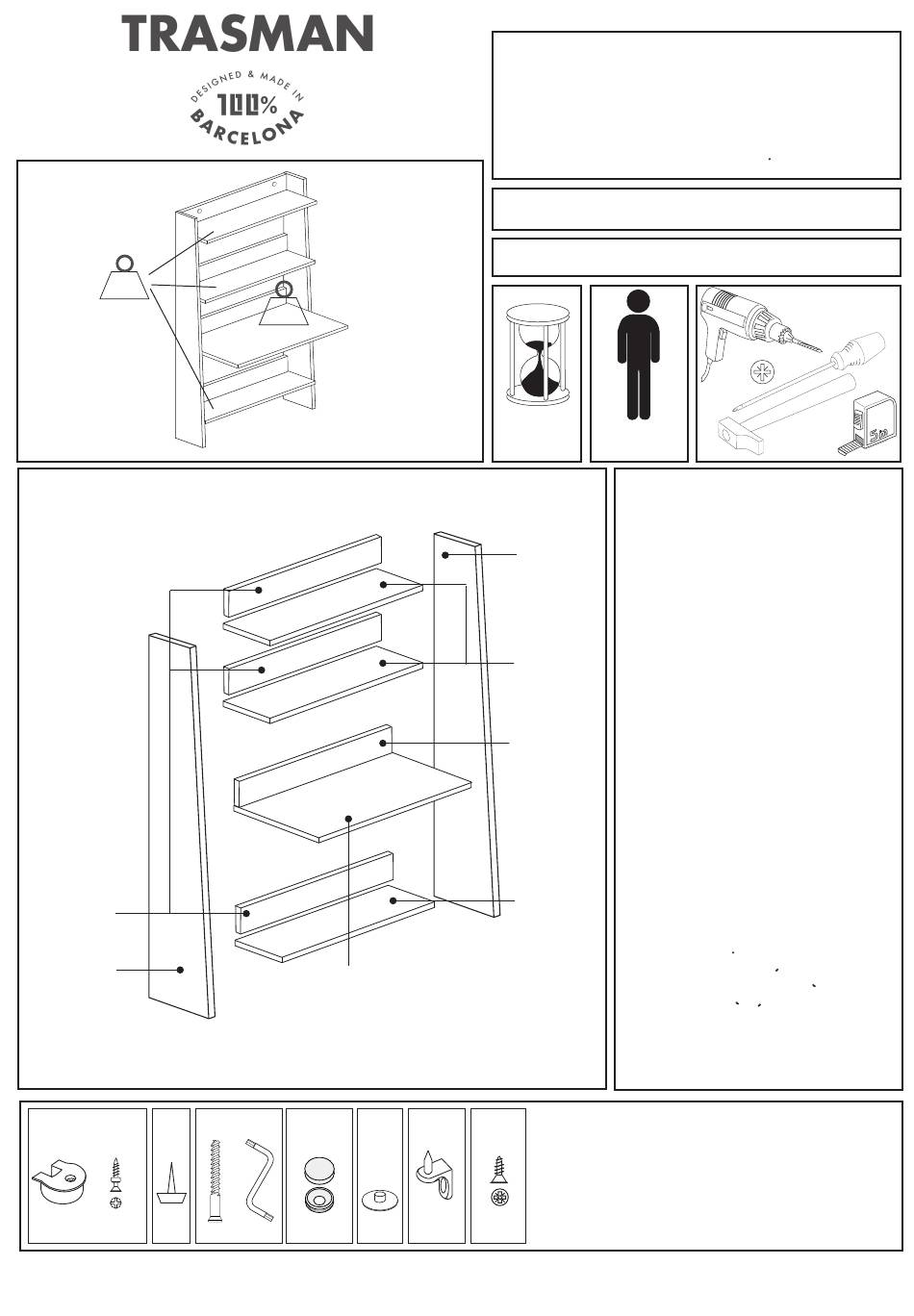 TRASMAN

DESIGNED & MADE IN
100%
BARCELONA

5m