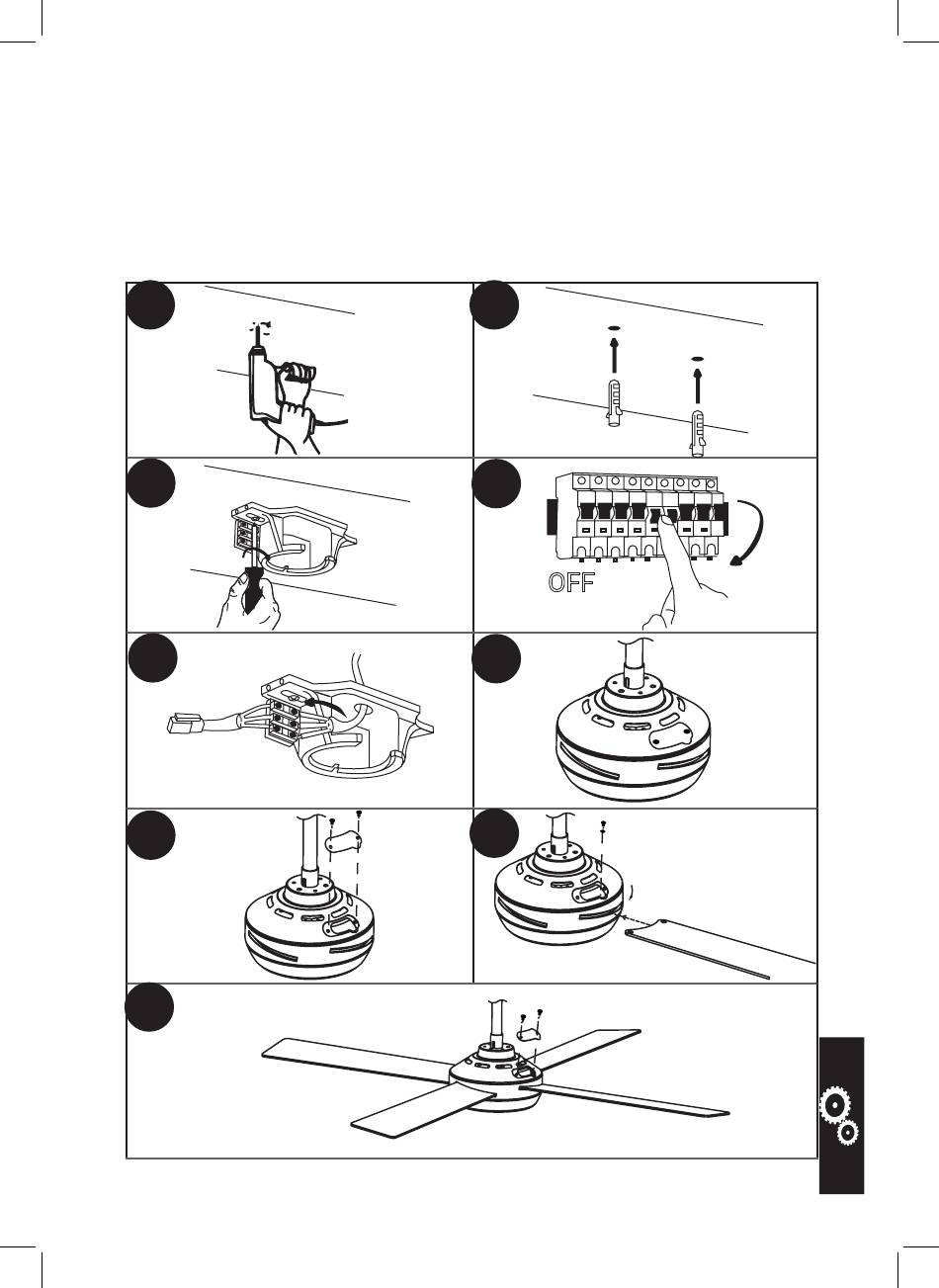 OFF