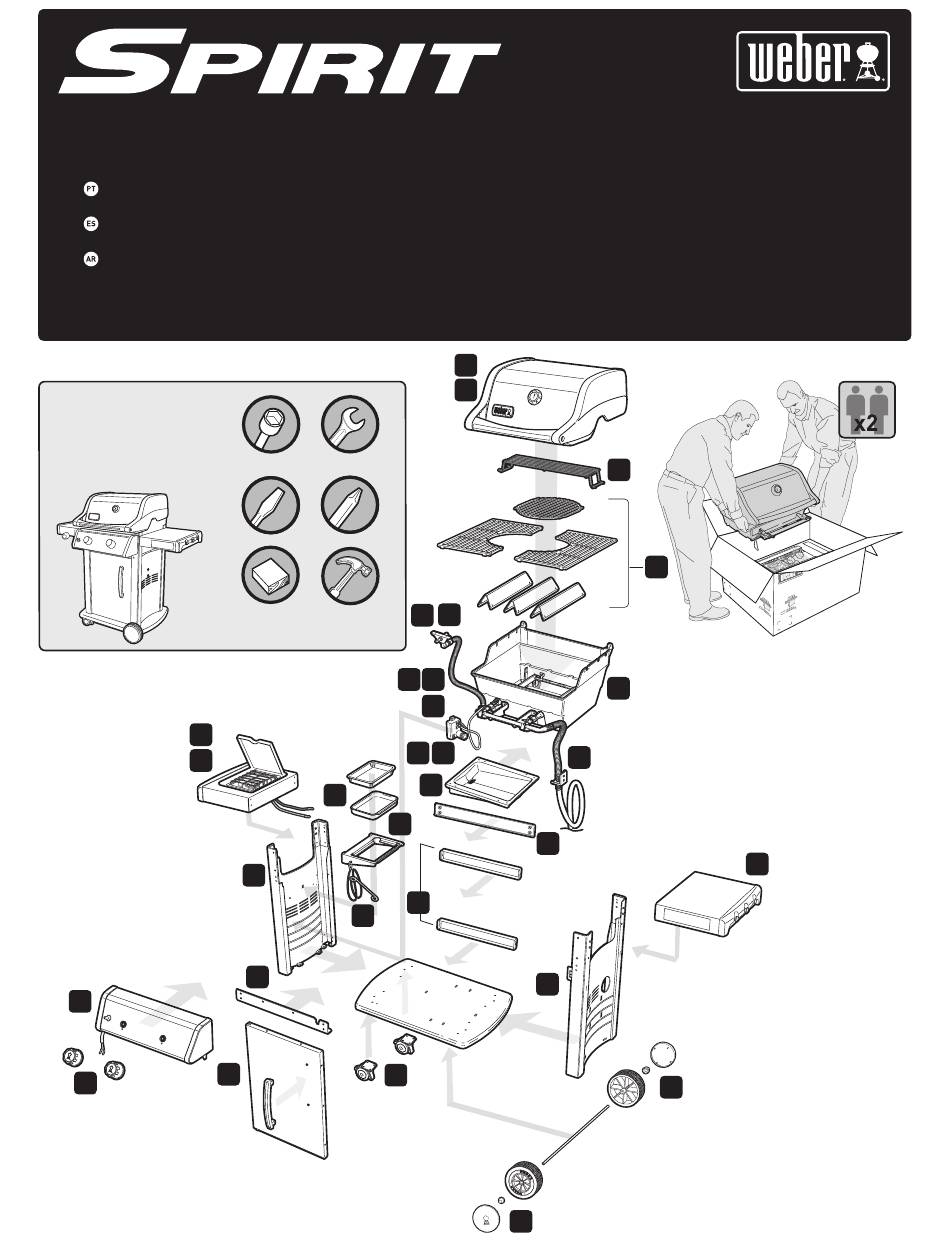 SPIRIT

weber

PT

ES

AR

x2

weber