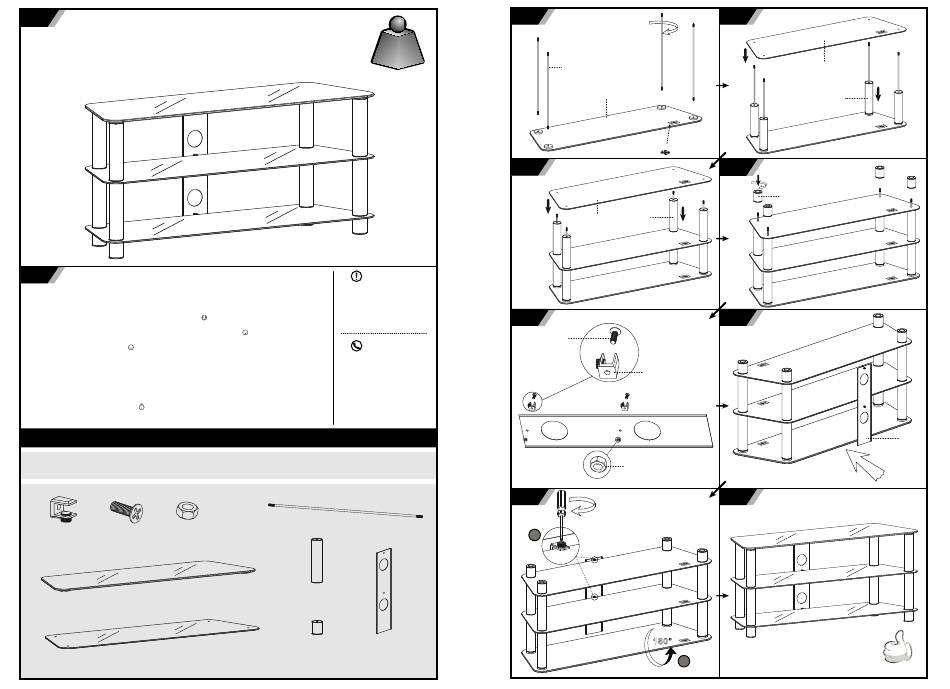 180°