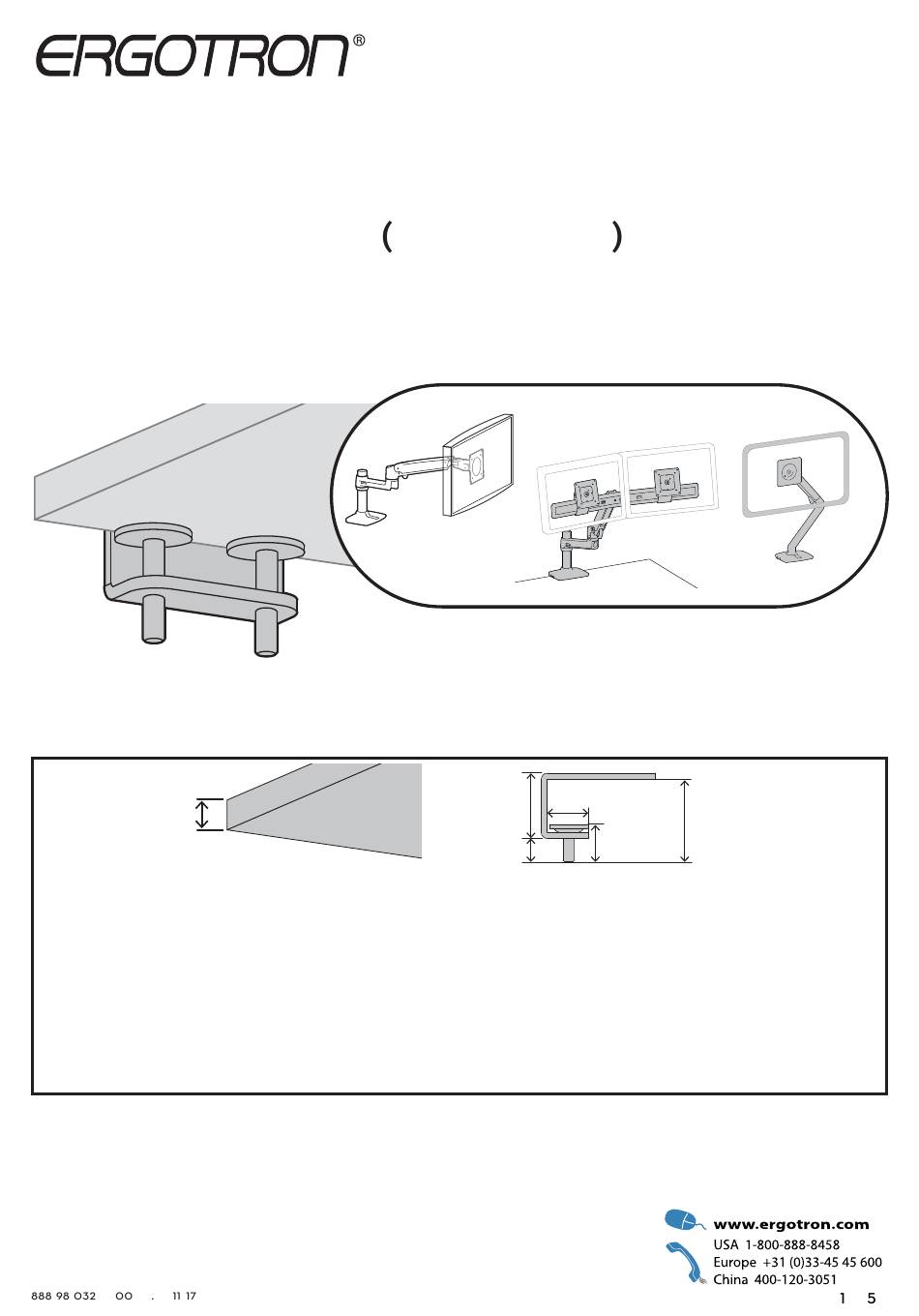 ERGOTRON®

( )

www.ergotron.com
USA 1-800-888-8458
Europe +31 (0)33-45 45 600
China 400-120-3051

888 98 032 00 . 11 17

1 5