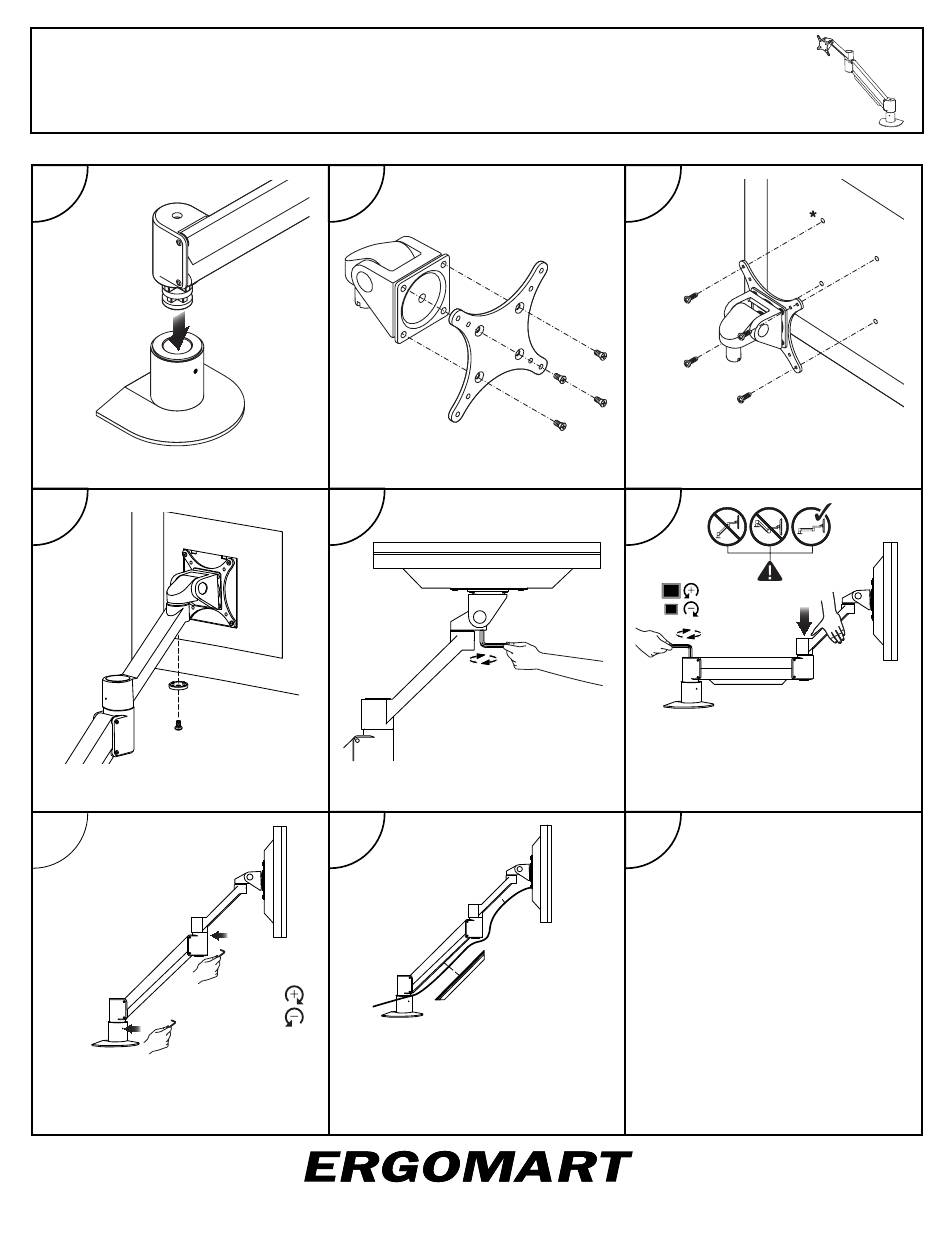 *

ERGOMART