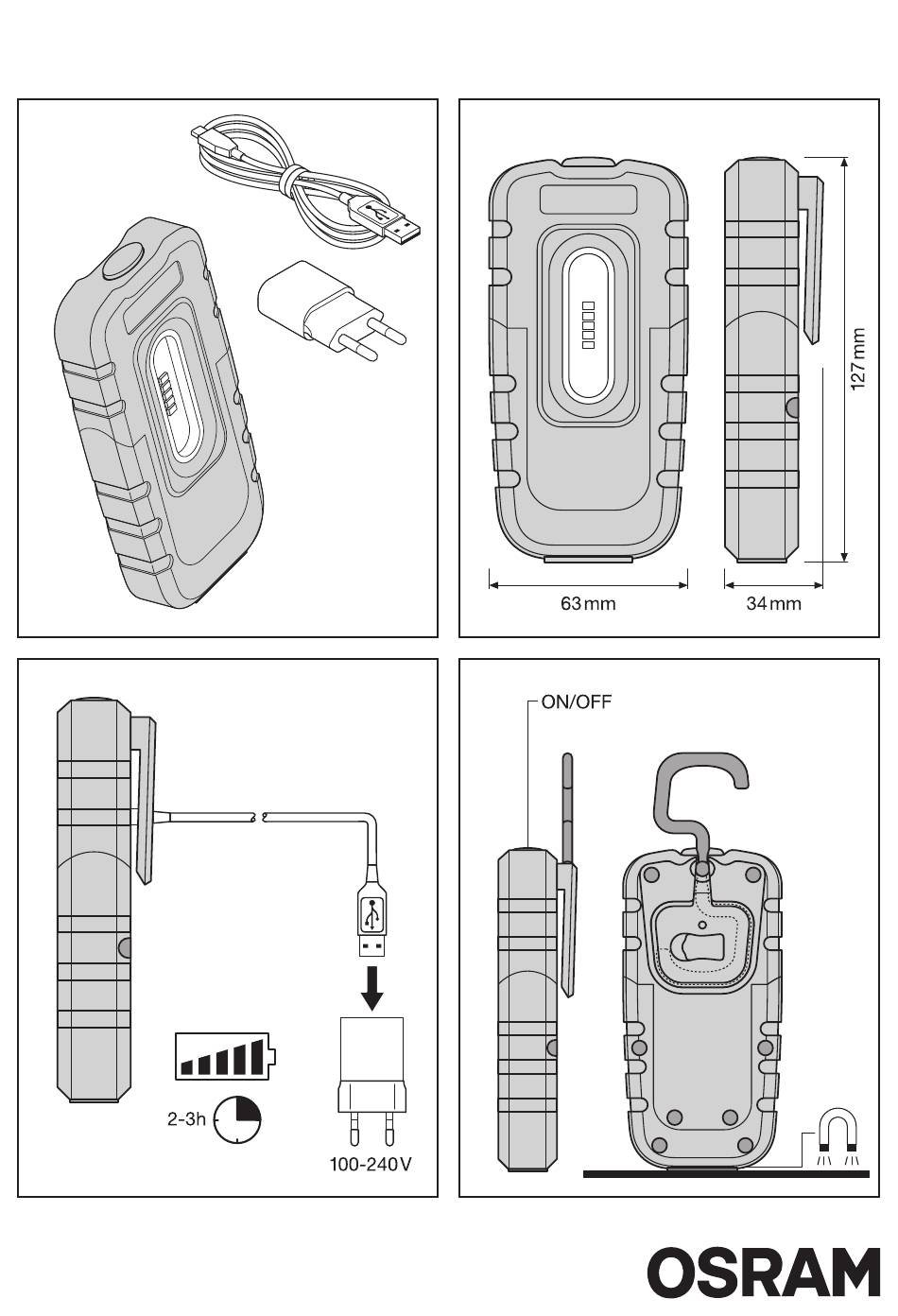 127 mm

63 mm

34 mm

2-3h

100-240 V

ON/OFF

OSRAM