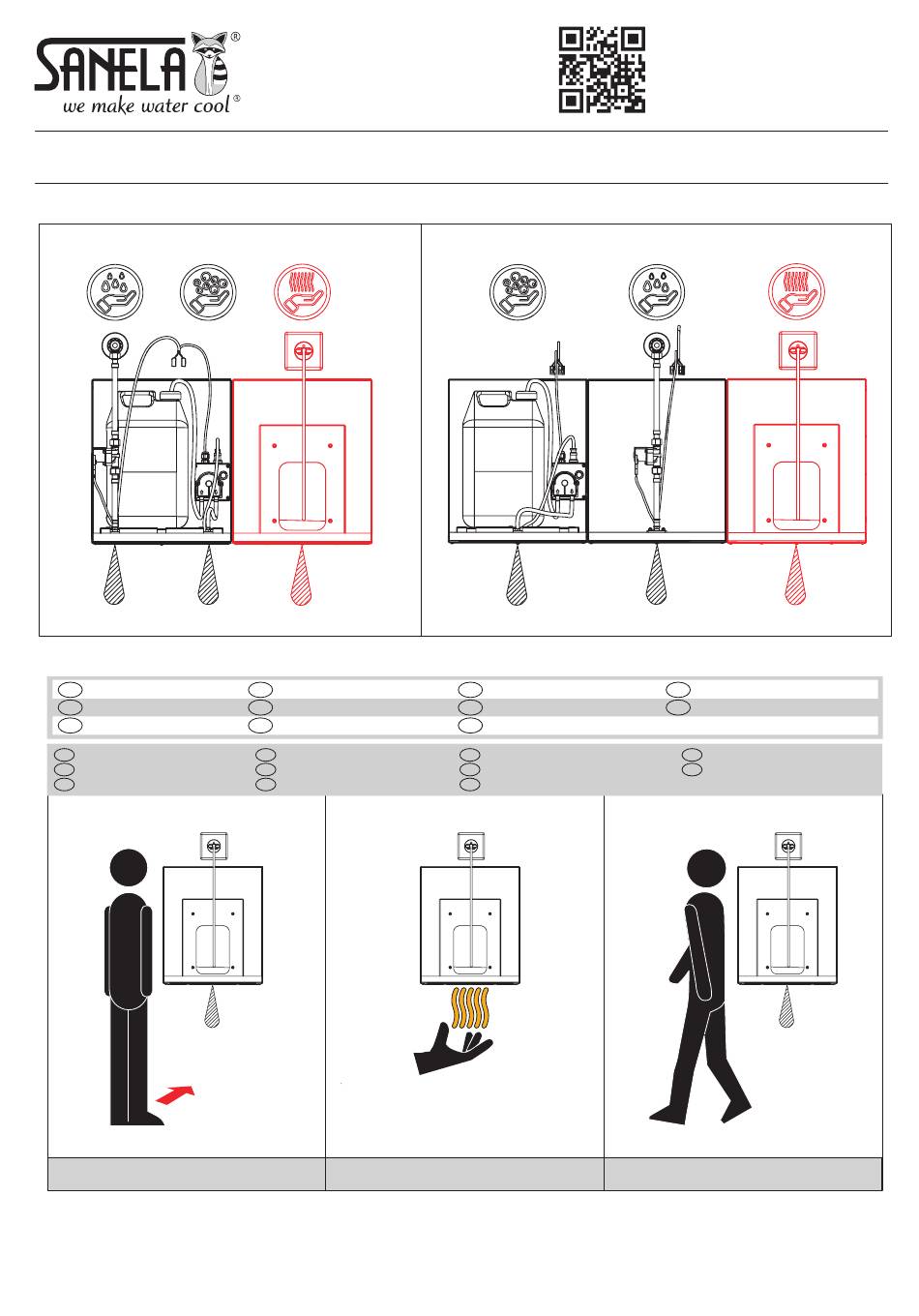 SANELA®
we make water cool®