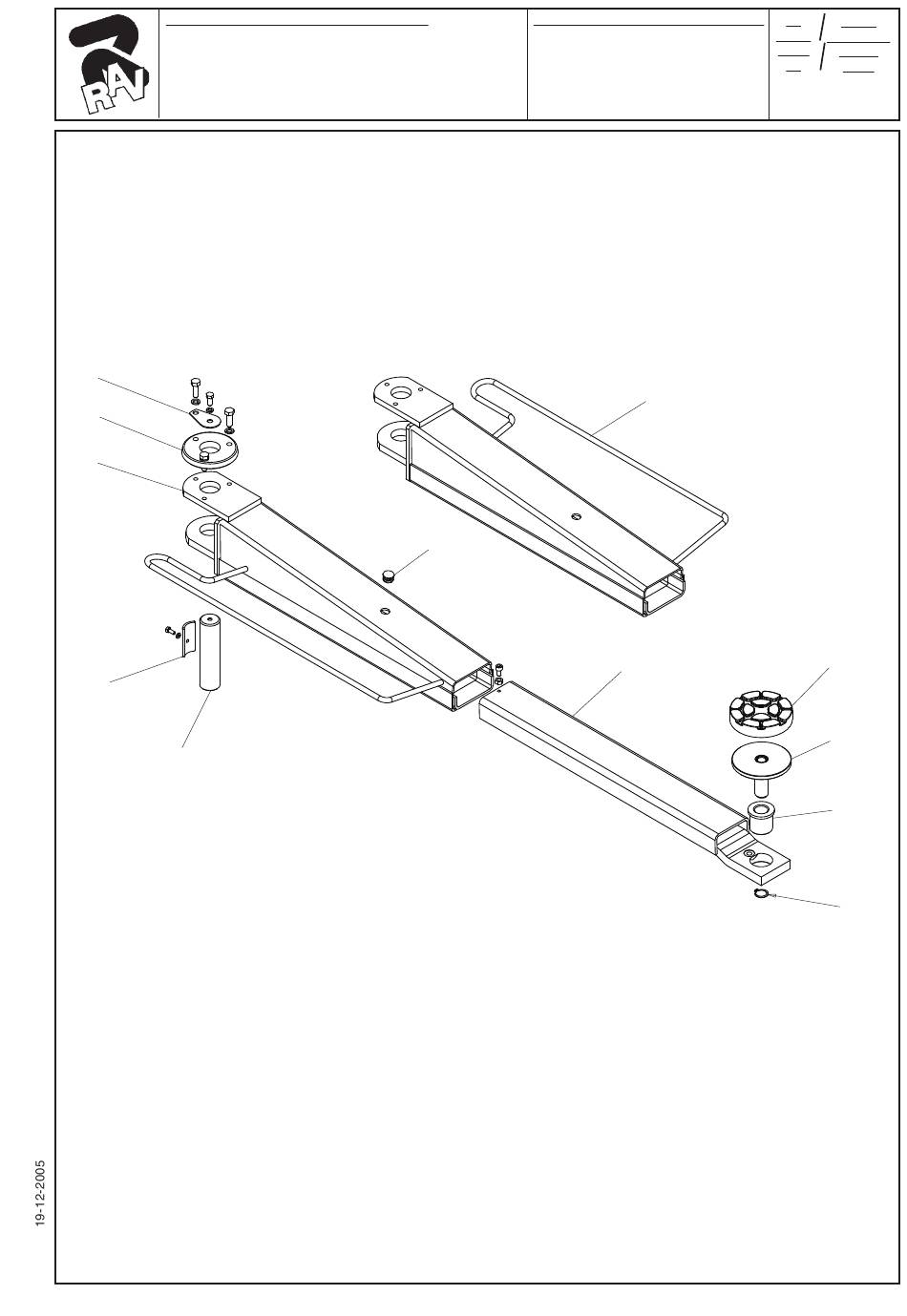 RAV

19-12-2005