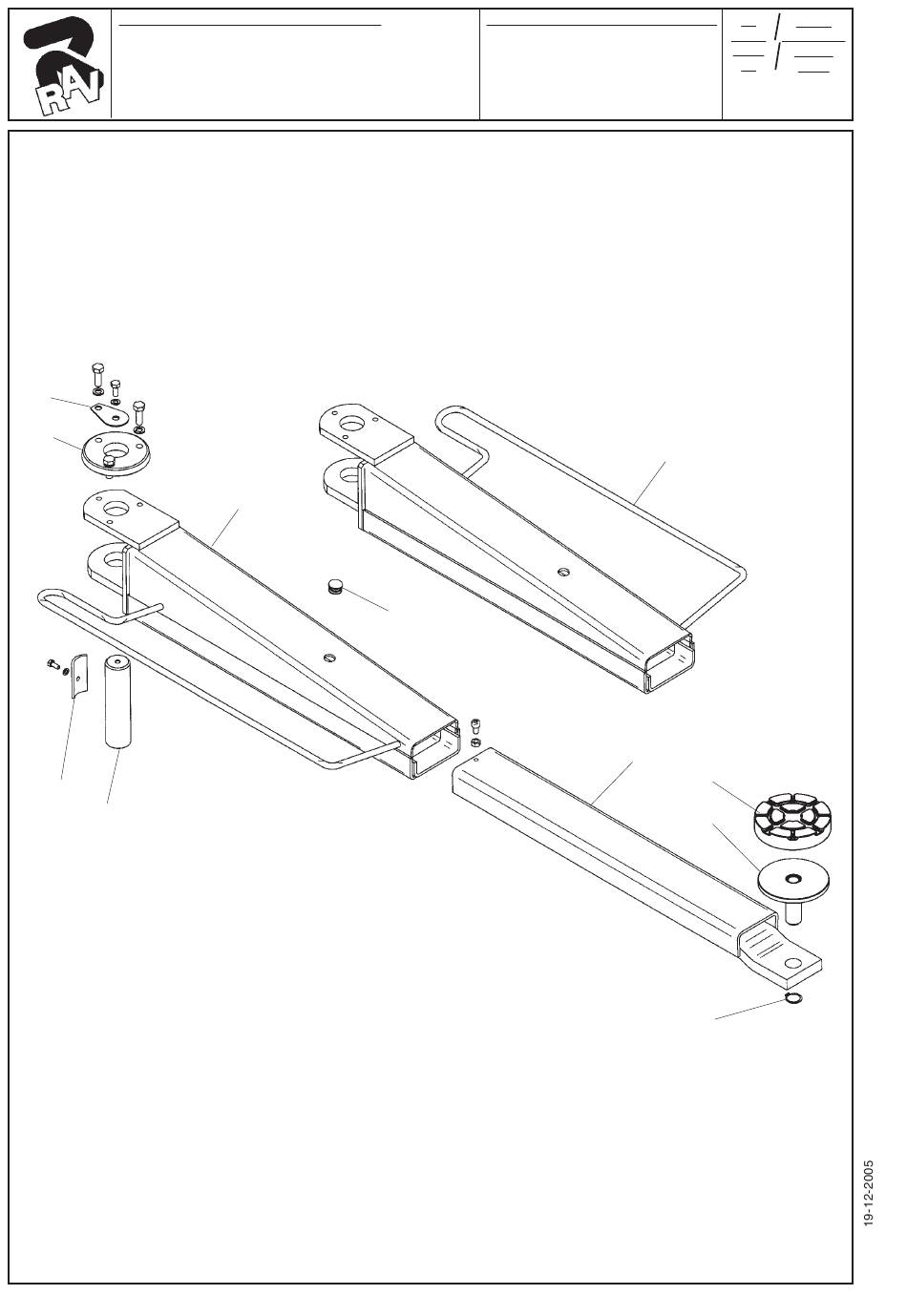 RAV

19-12-2005