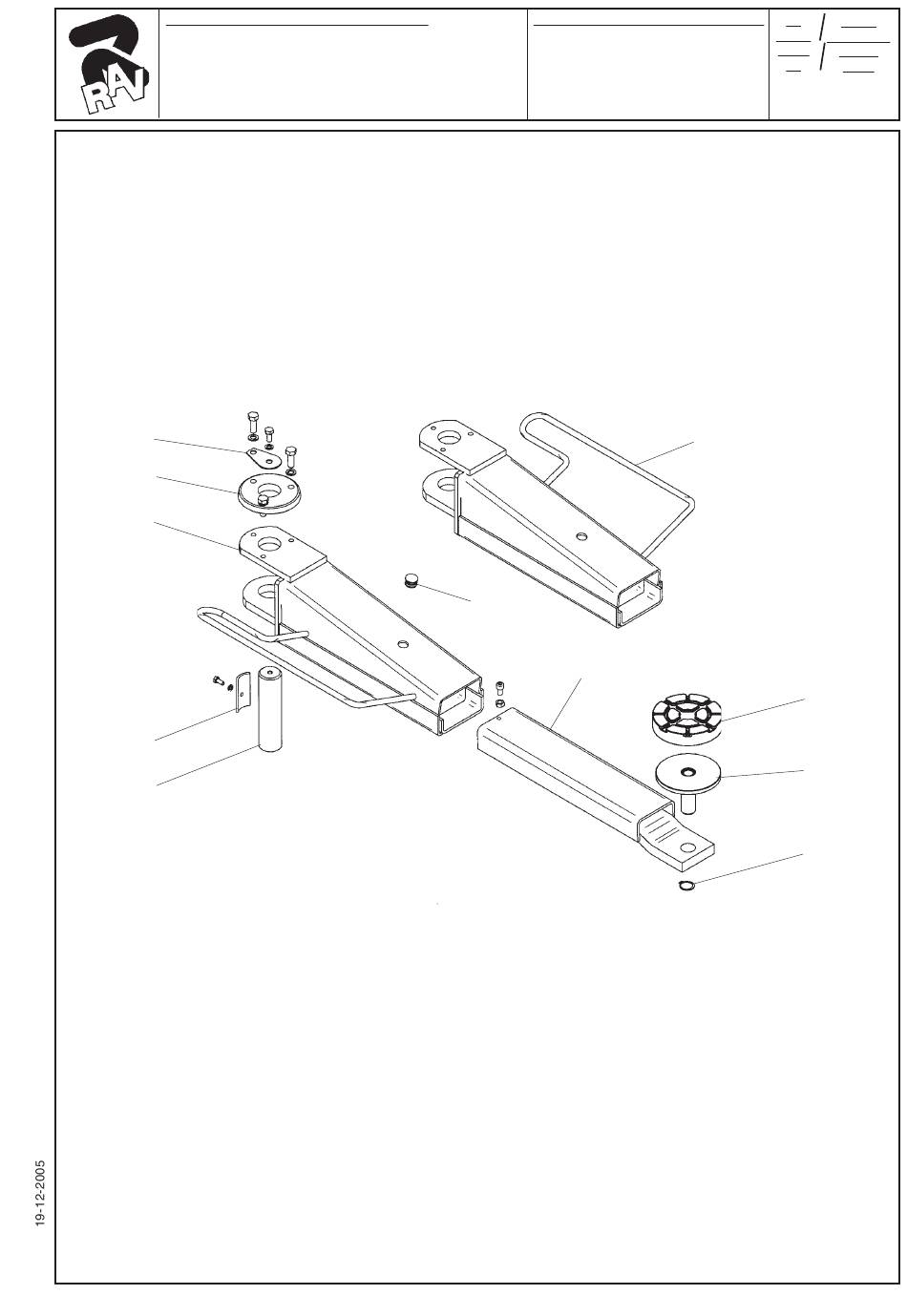 RAV

19-12-2005