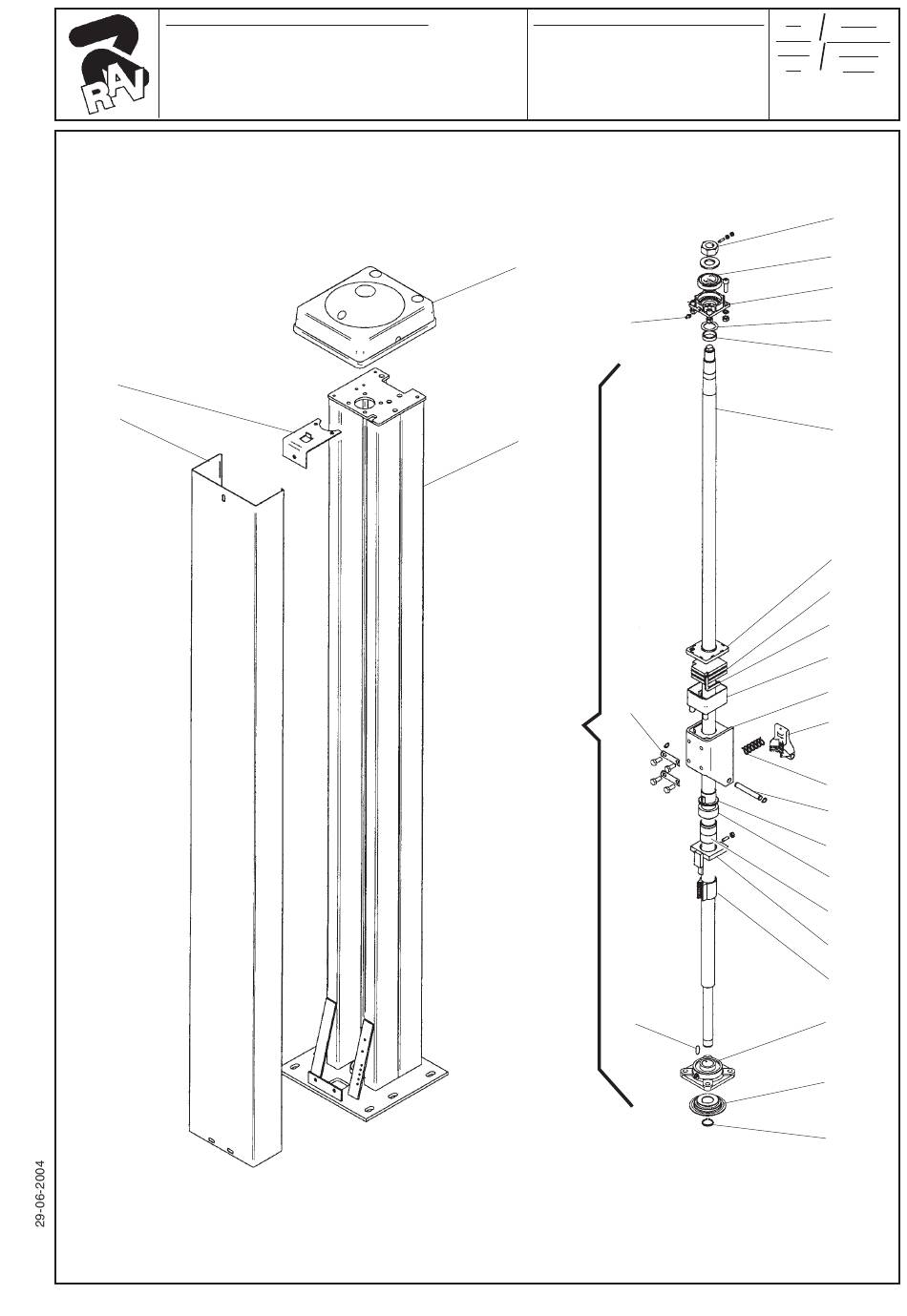 RAV

29-06-2004