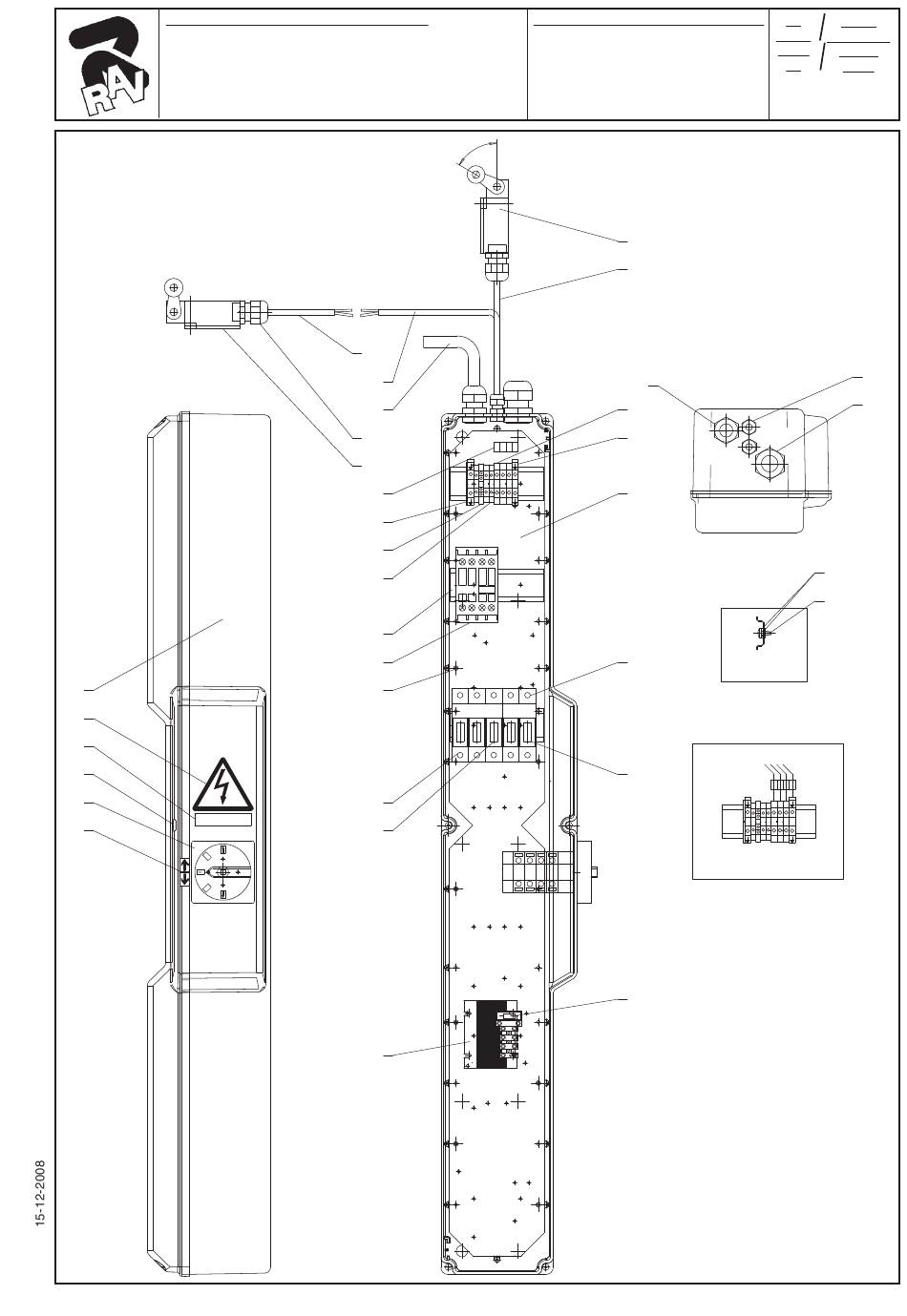 RAV

15-12-2008