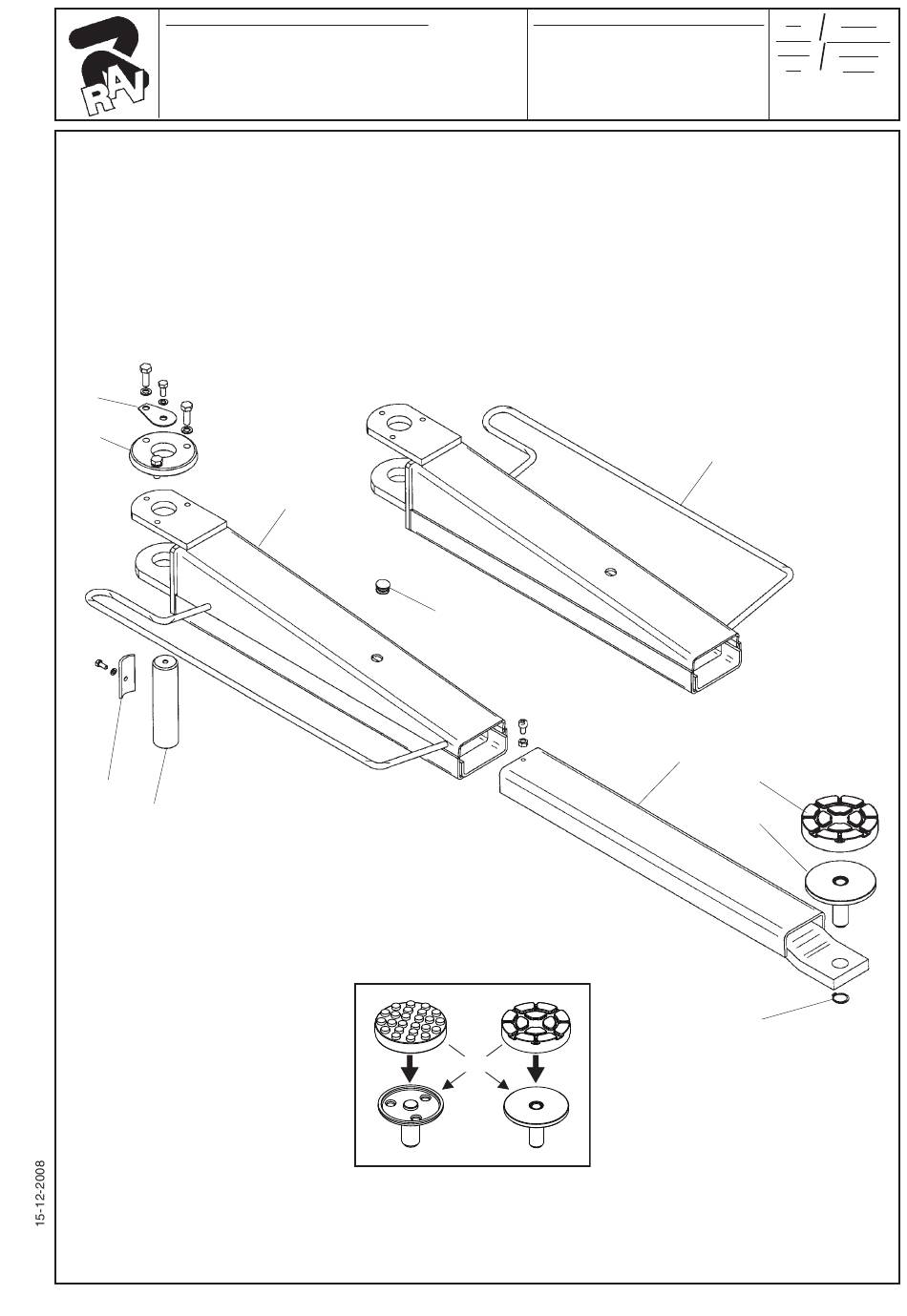 RAV

15-12-2008