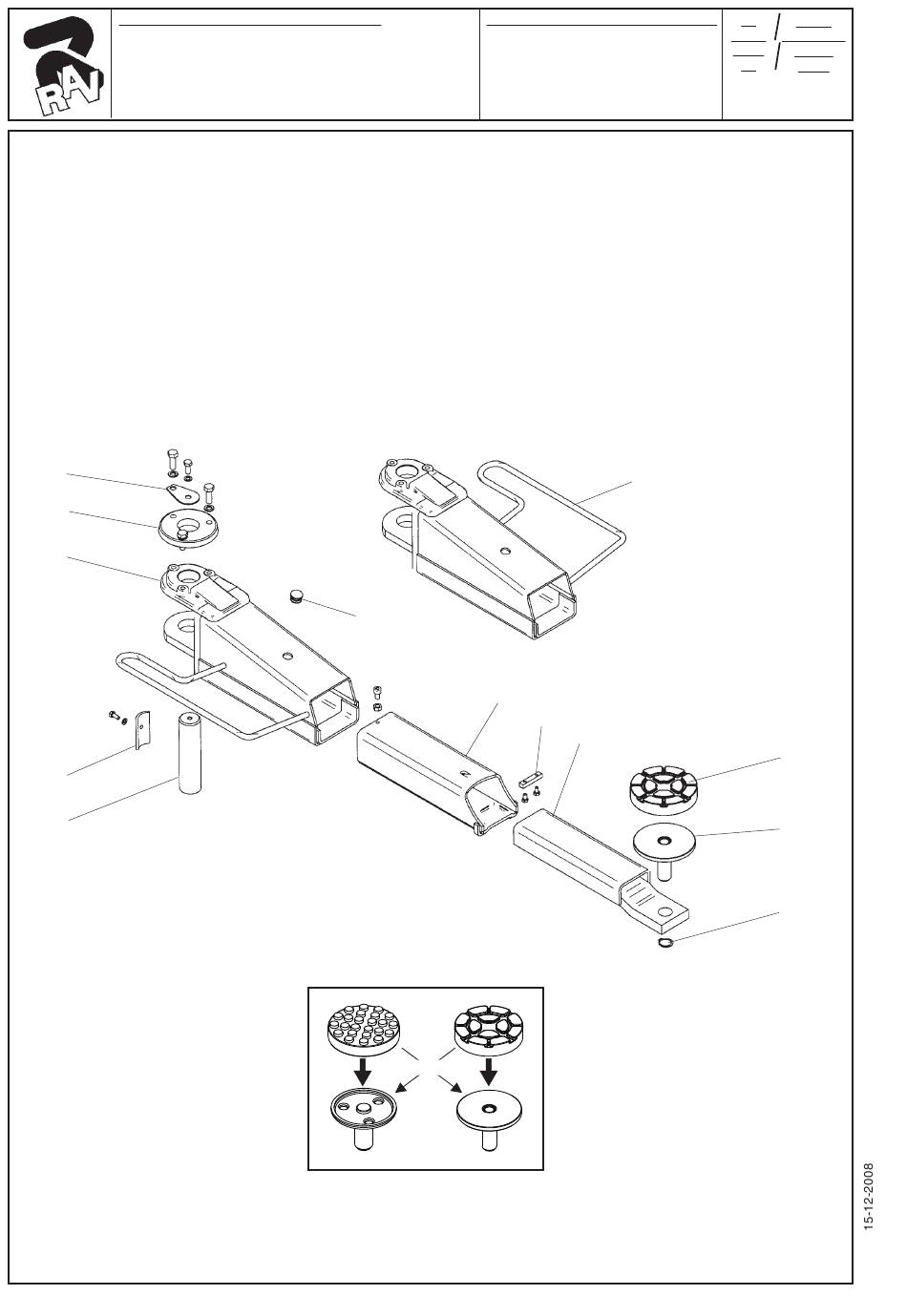 RAV

15-12-2008