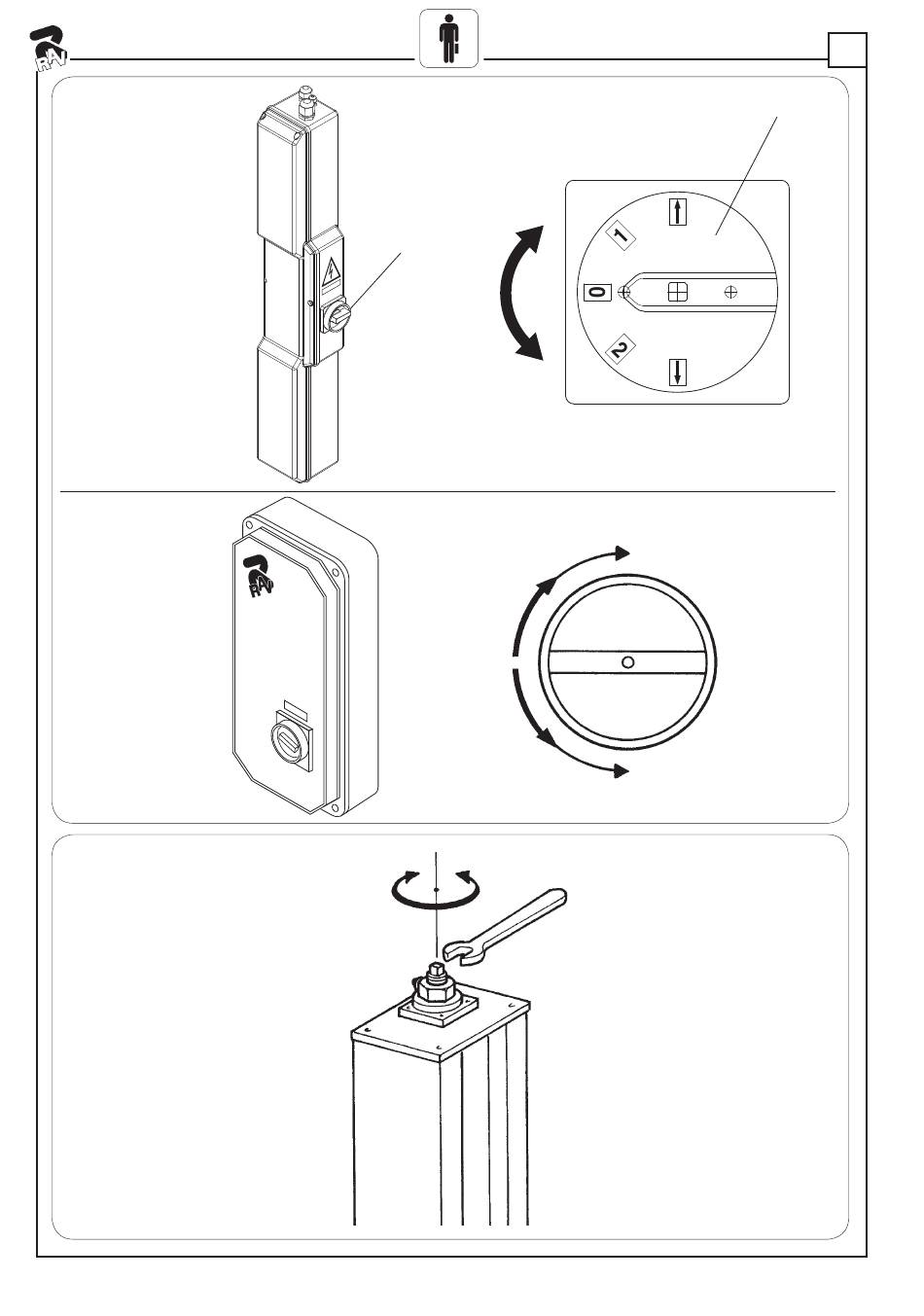 RAV

1

0

2

RAV