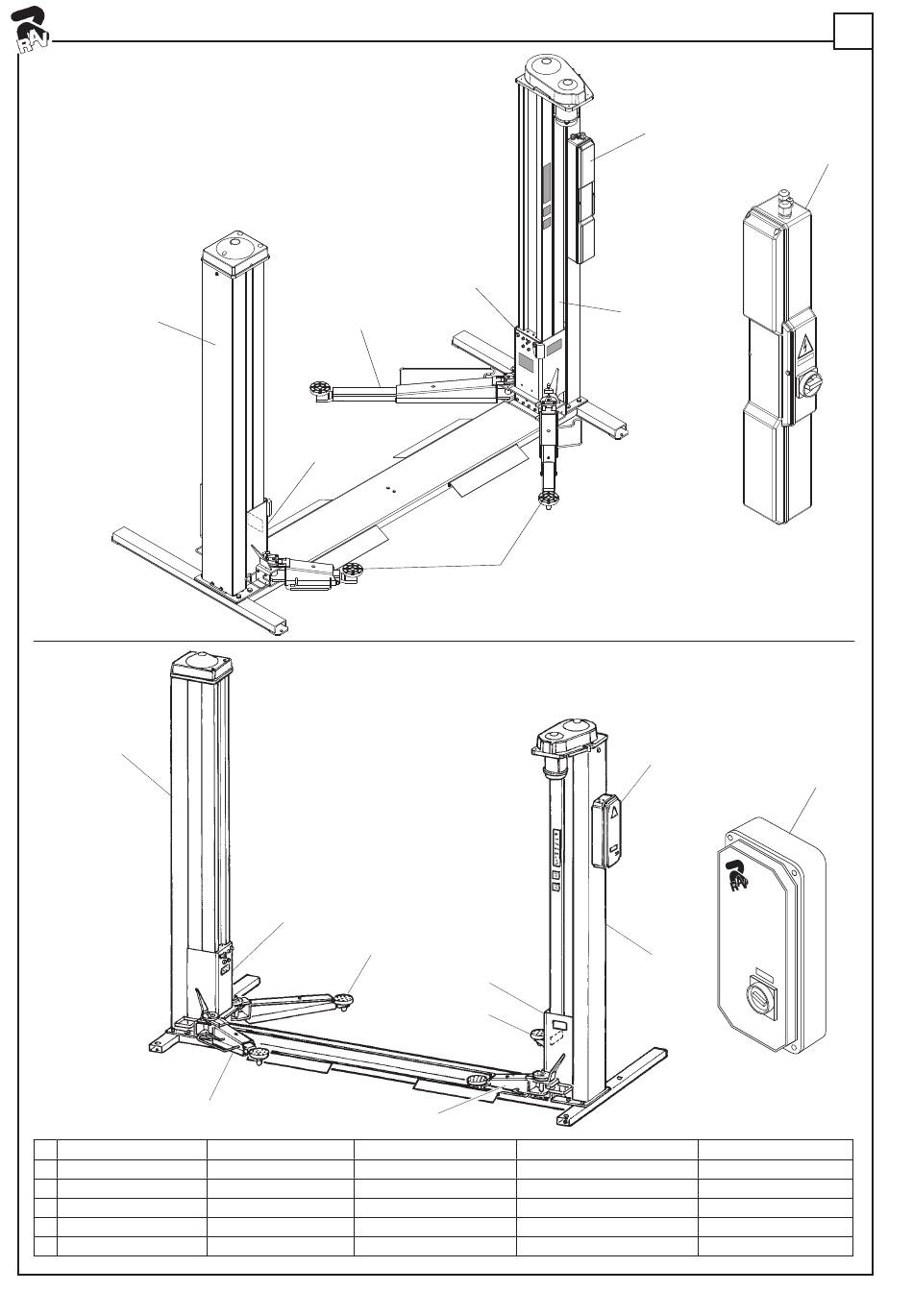 RAV

RAV