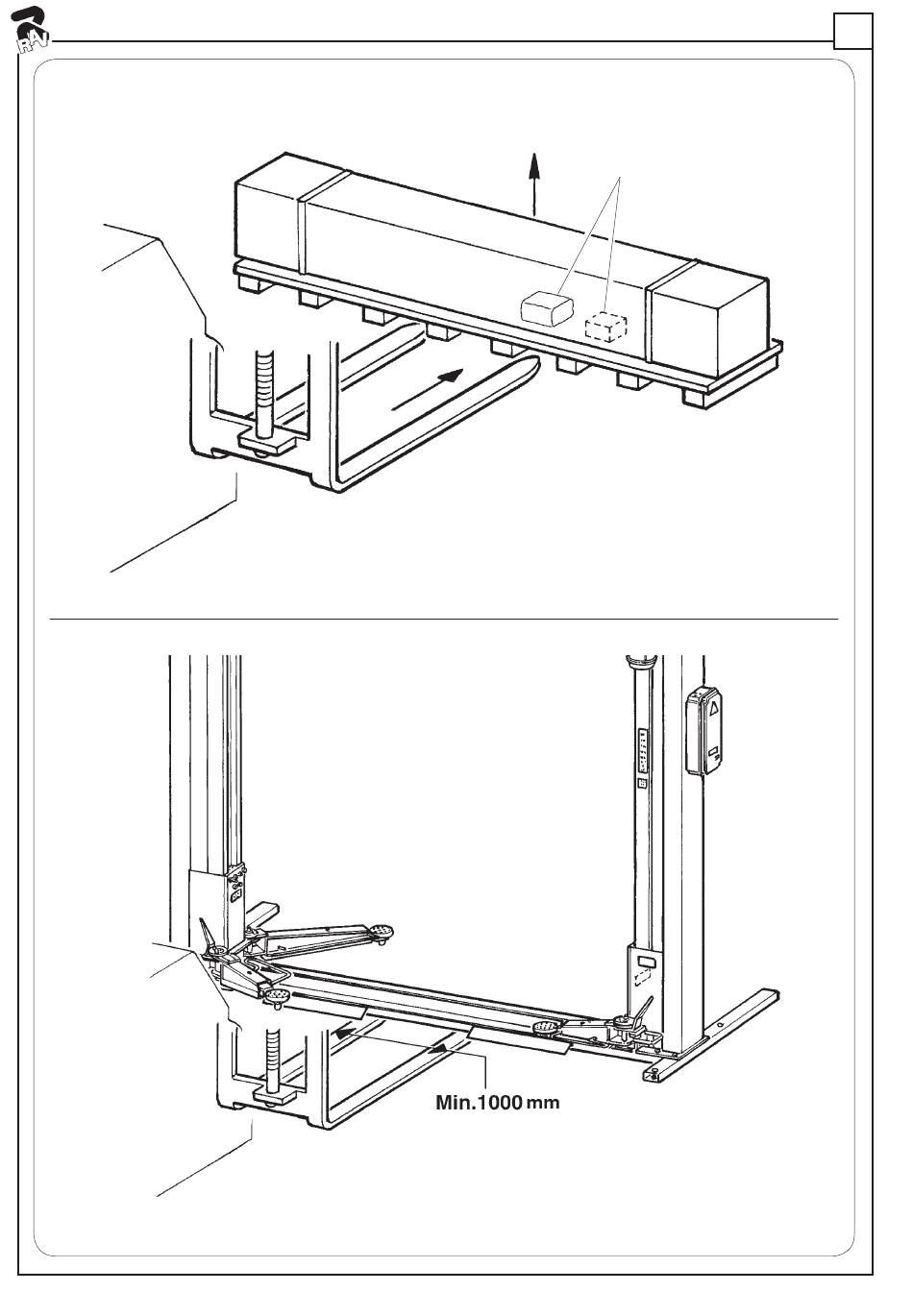 RAV

Min.1000 mm