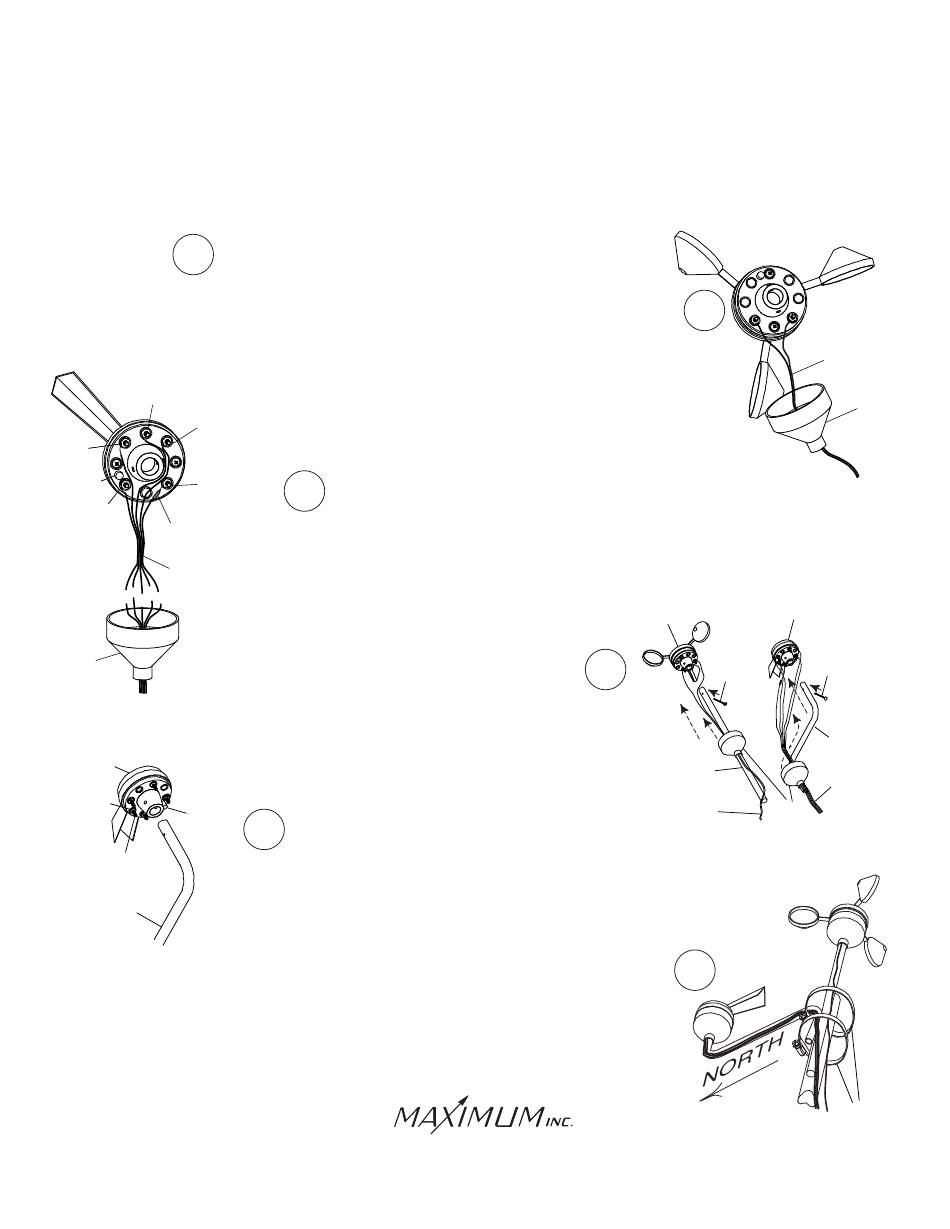 NORTH

MAXIMUM INC.