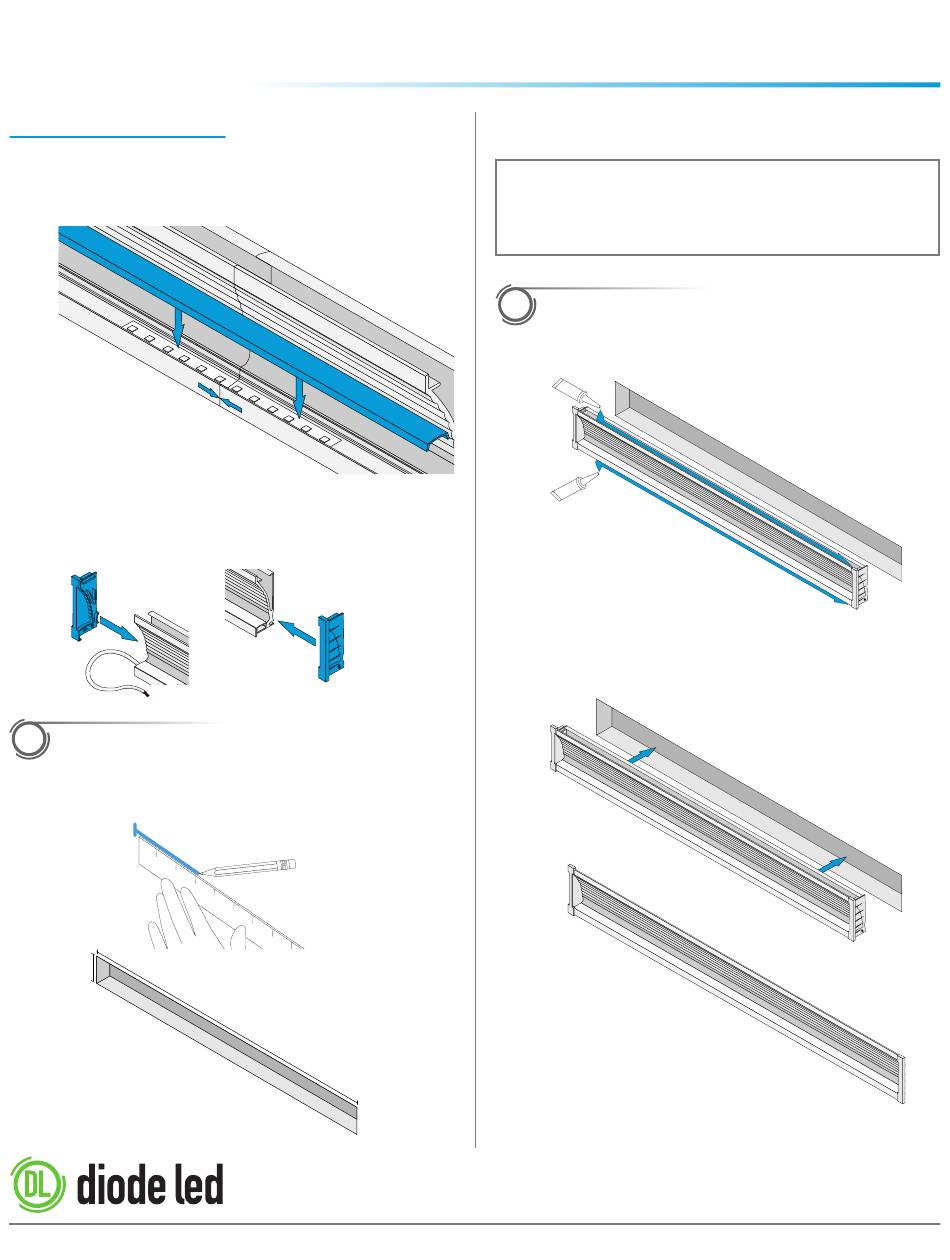 DL diode led