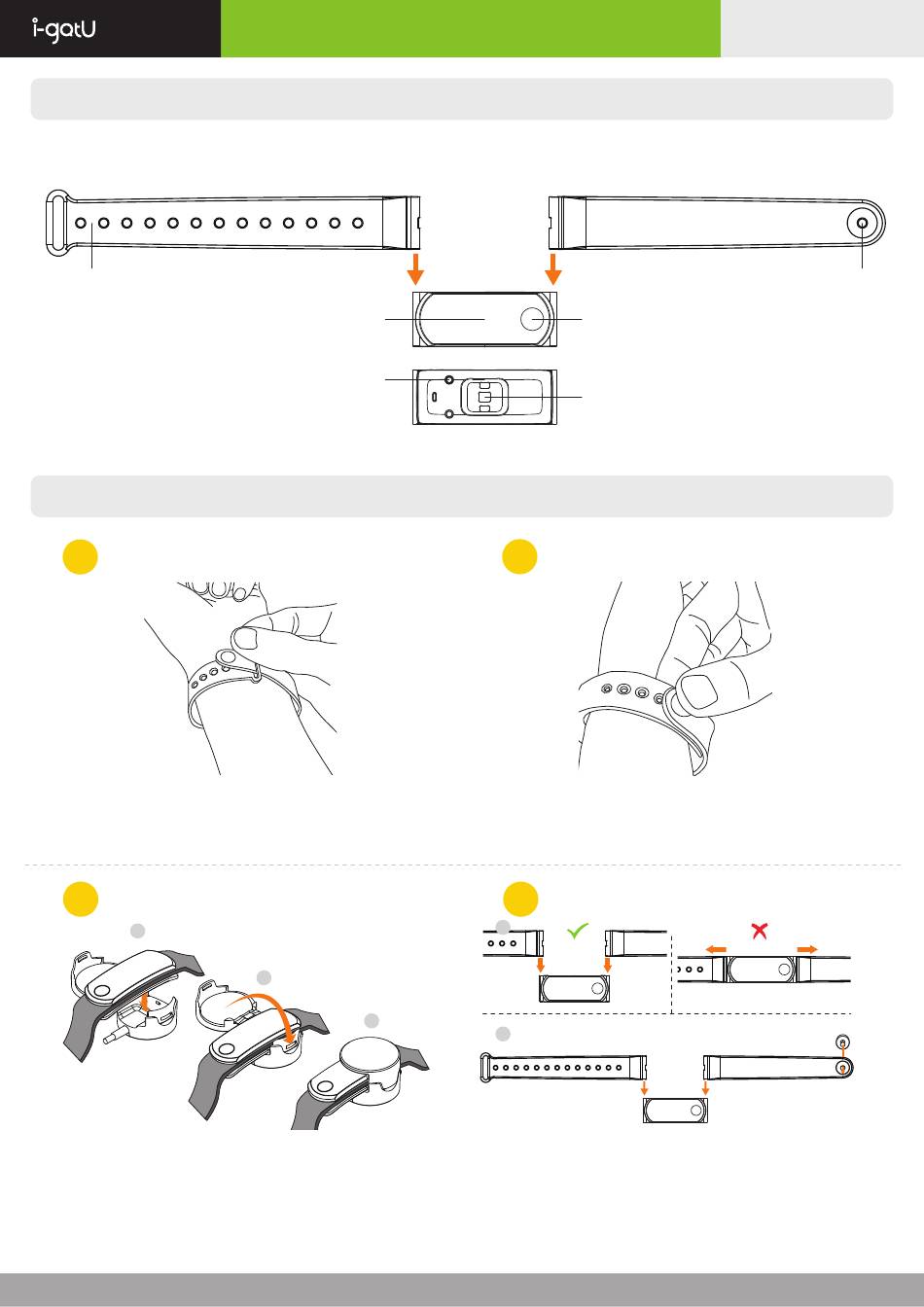 i-gotU