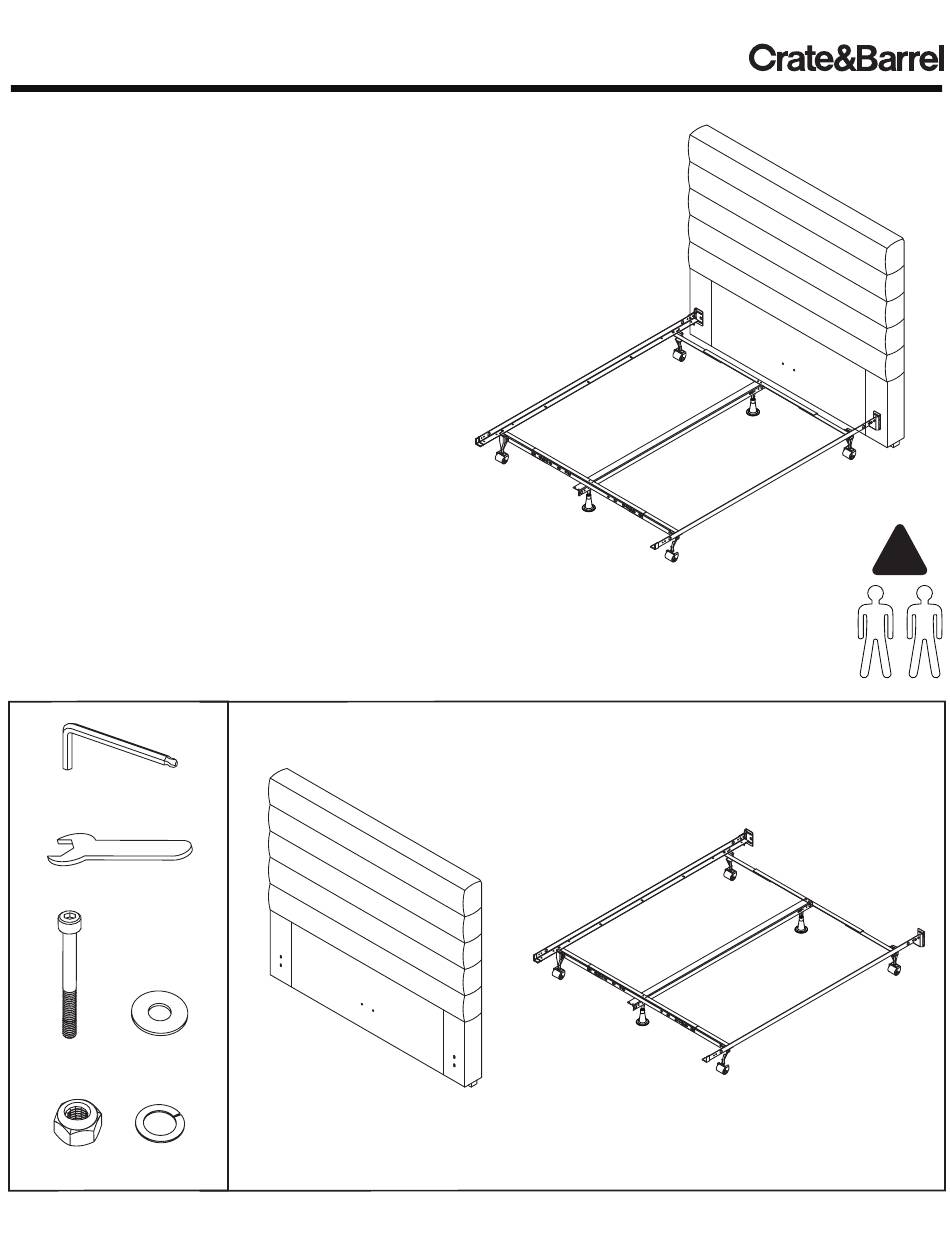 Crate&Barrel