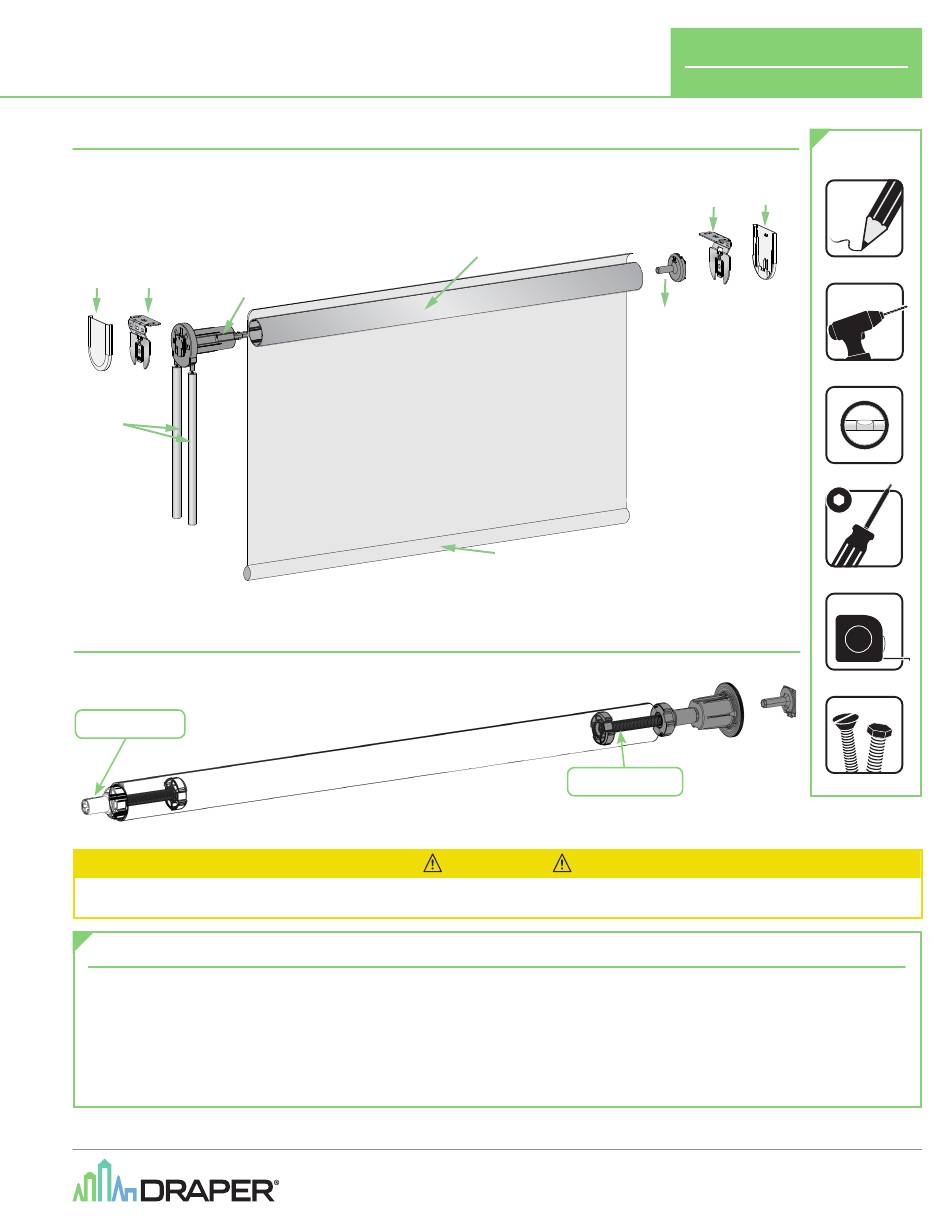 DRAPER®