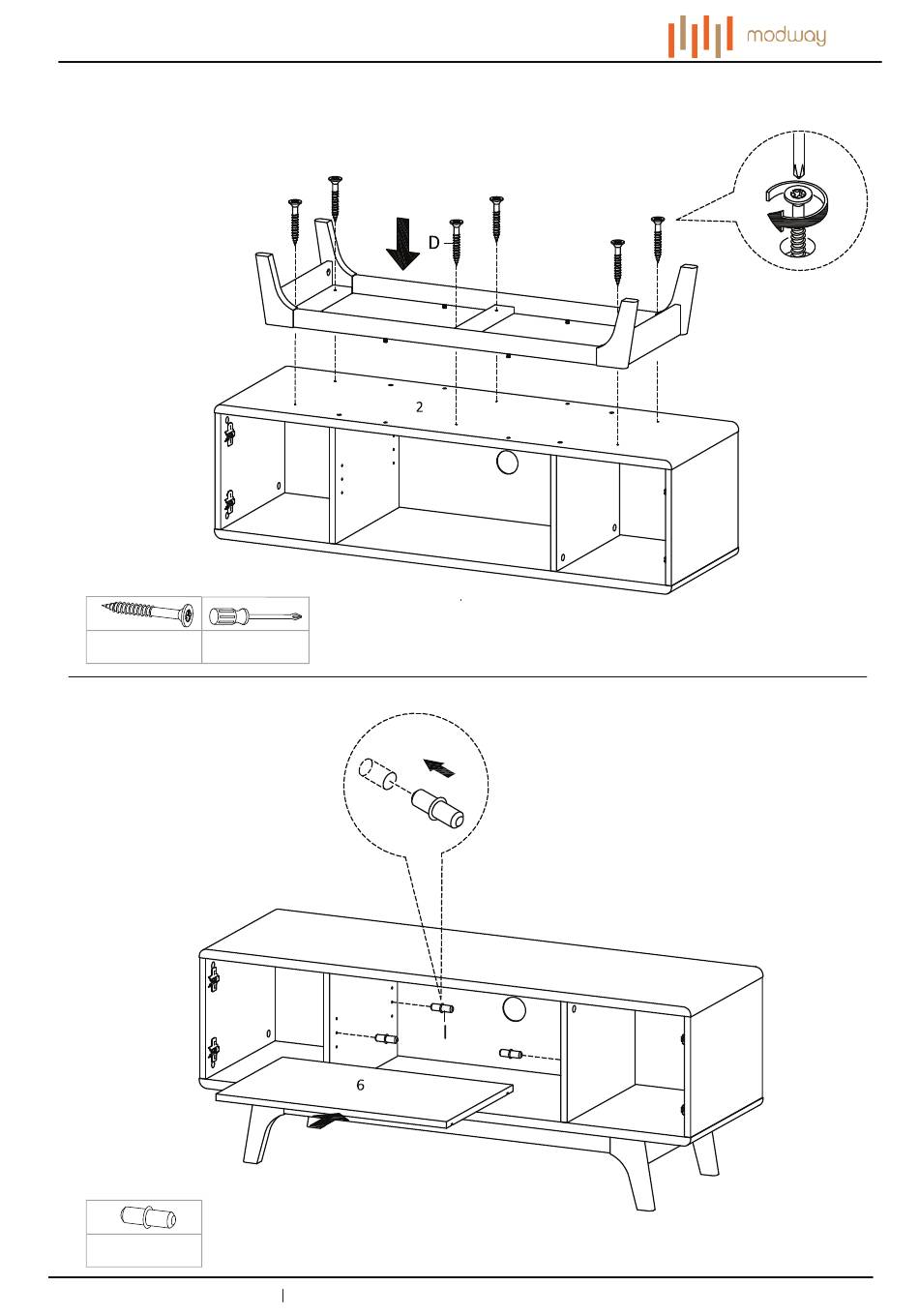 modway

D

2

I

6