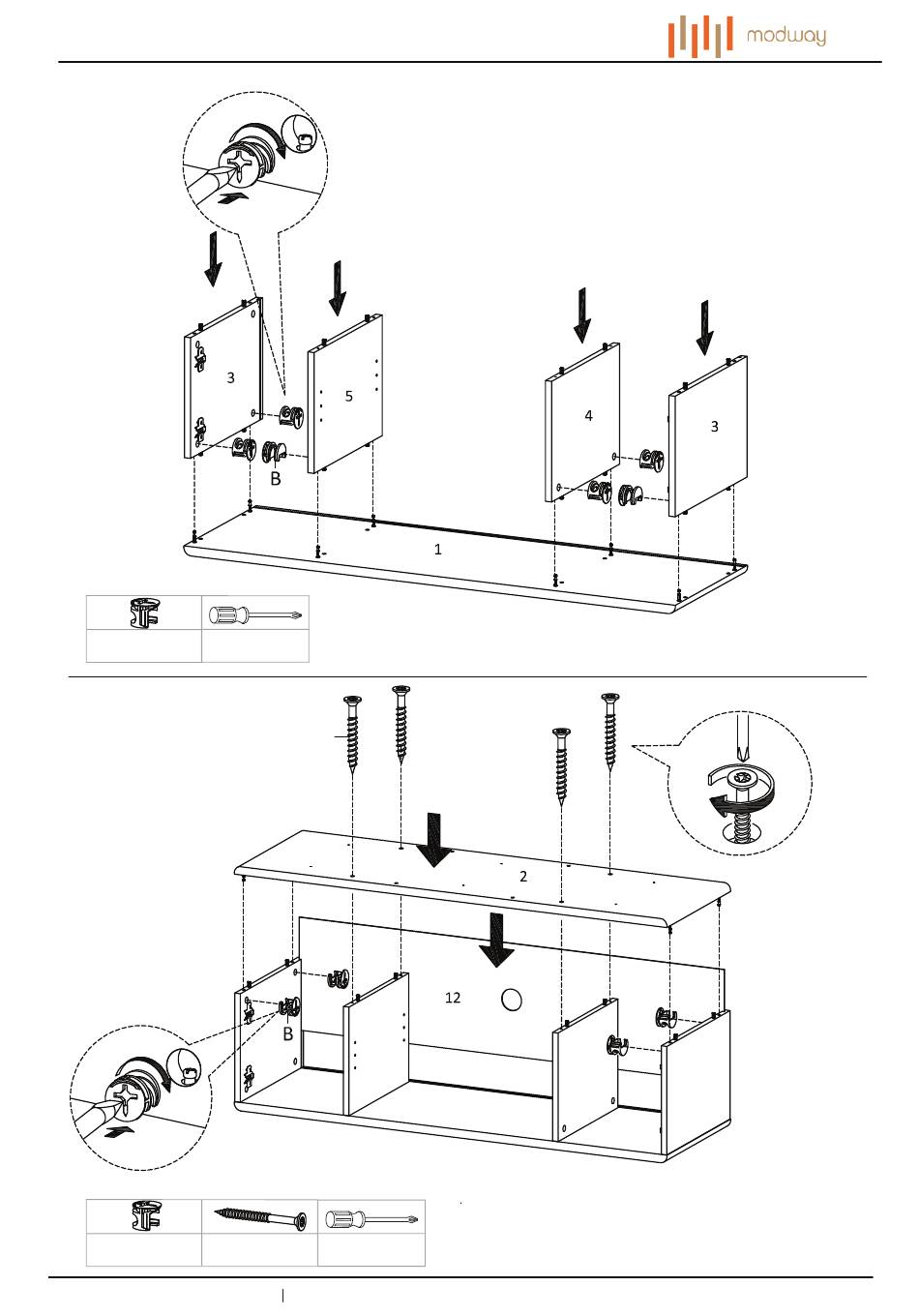 modway

3
5
4
3
B
1

2
12
B