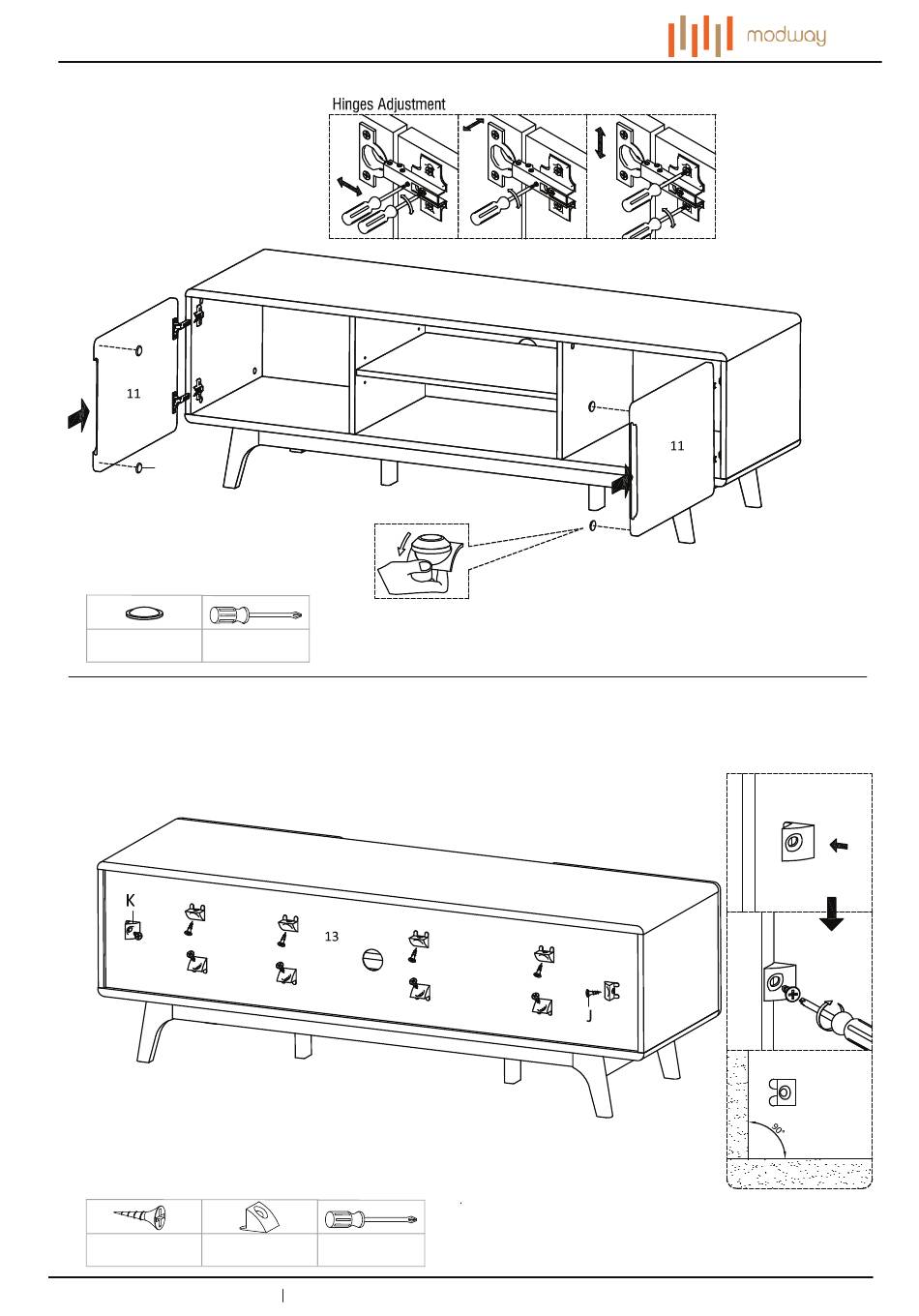 modway

Hinges Adjustment

11

11

K

13

J

90°