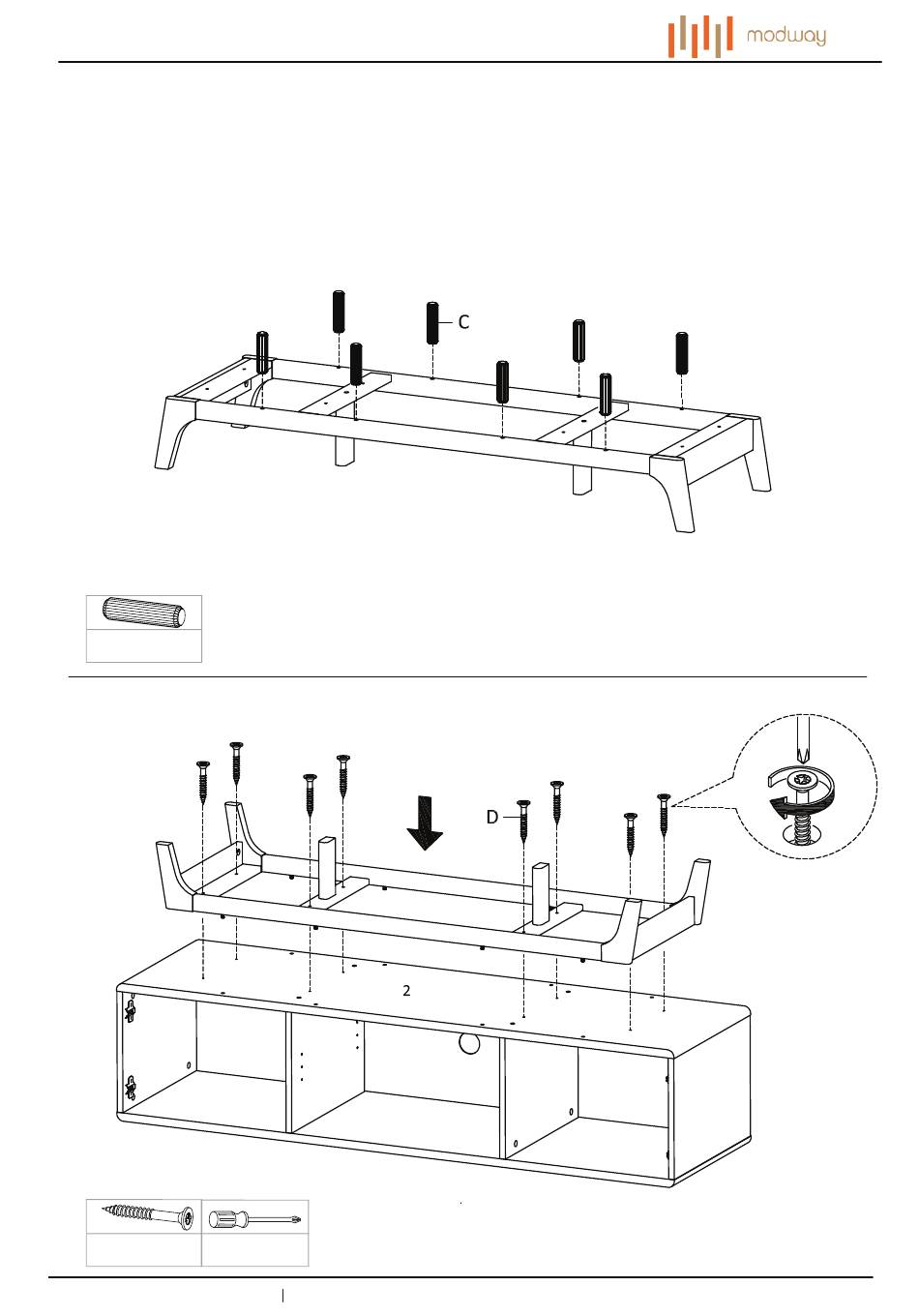 modway

C

D

2