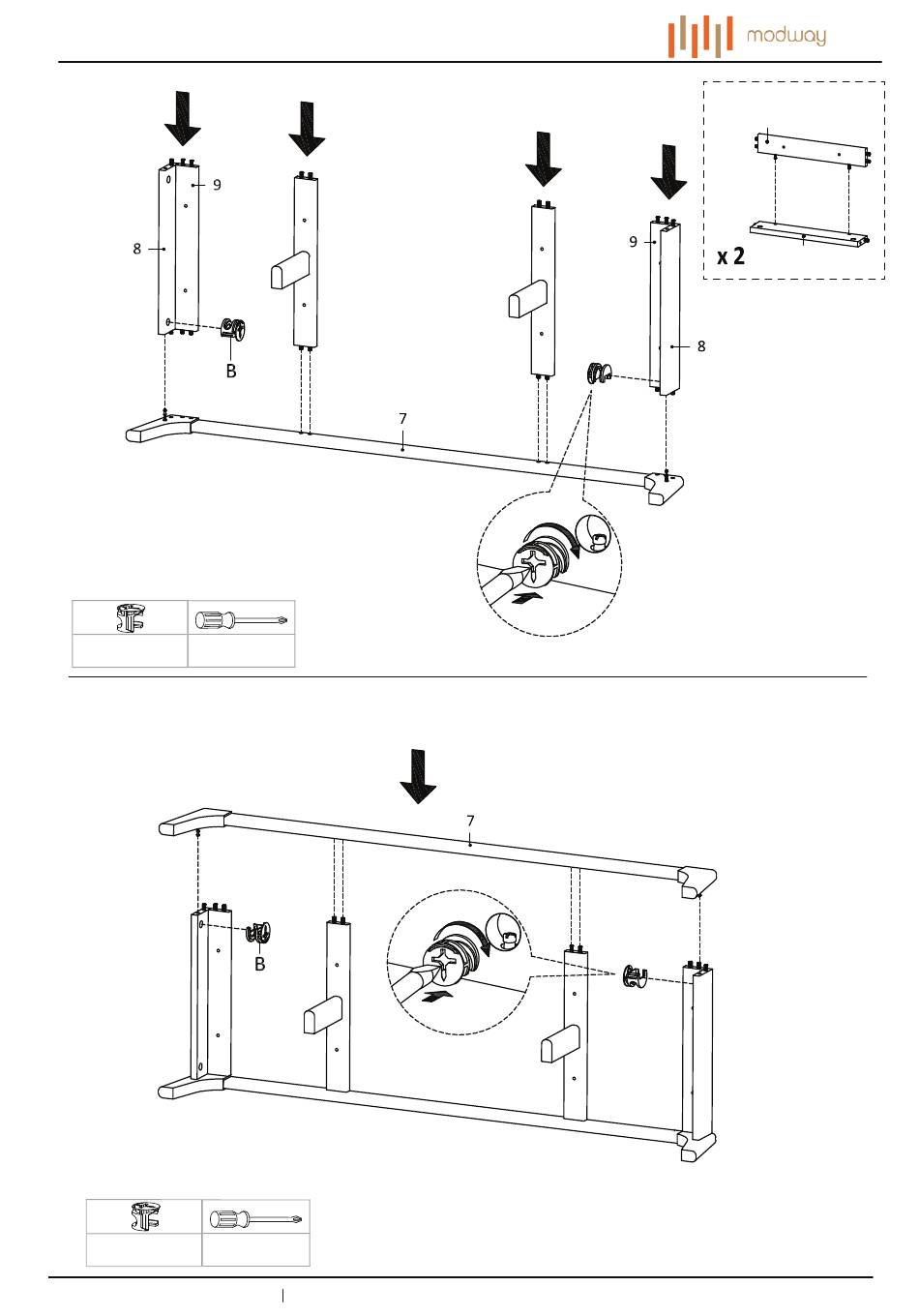 modway

9
8
B
7
9
8
x 2

7
B