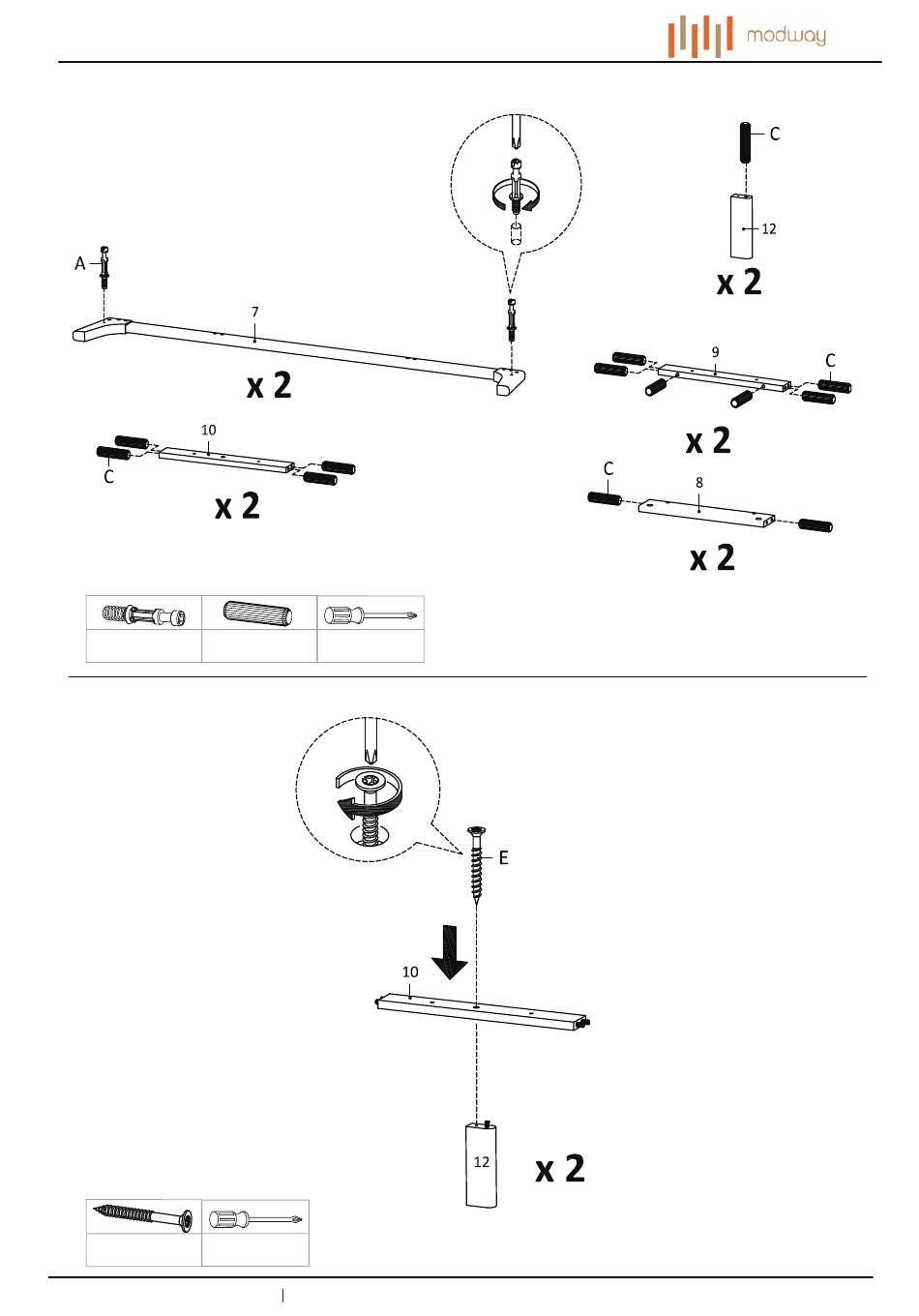 modway

A

7

x 2

C

12

x 2

9

C

x 2

10

C

x 2

C

8

x 2

E

10

12

x 2