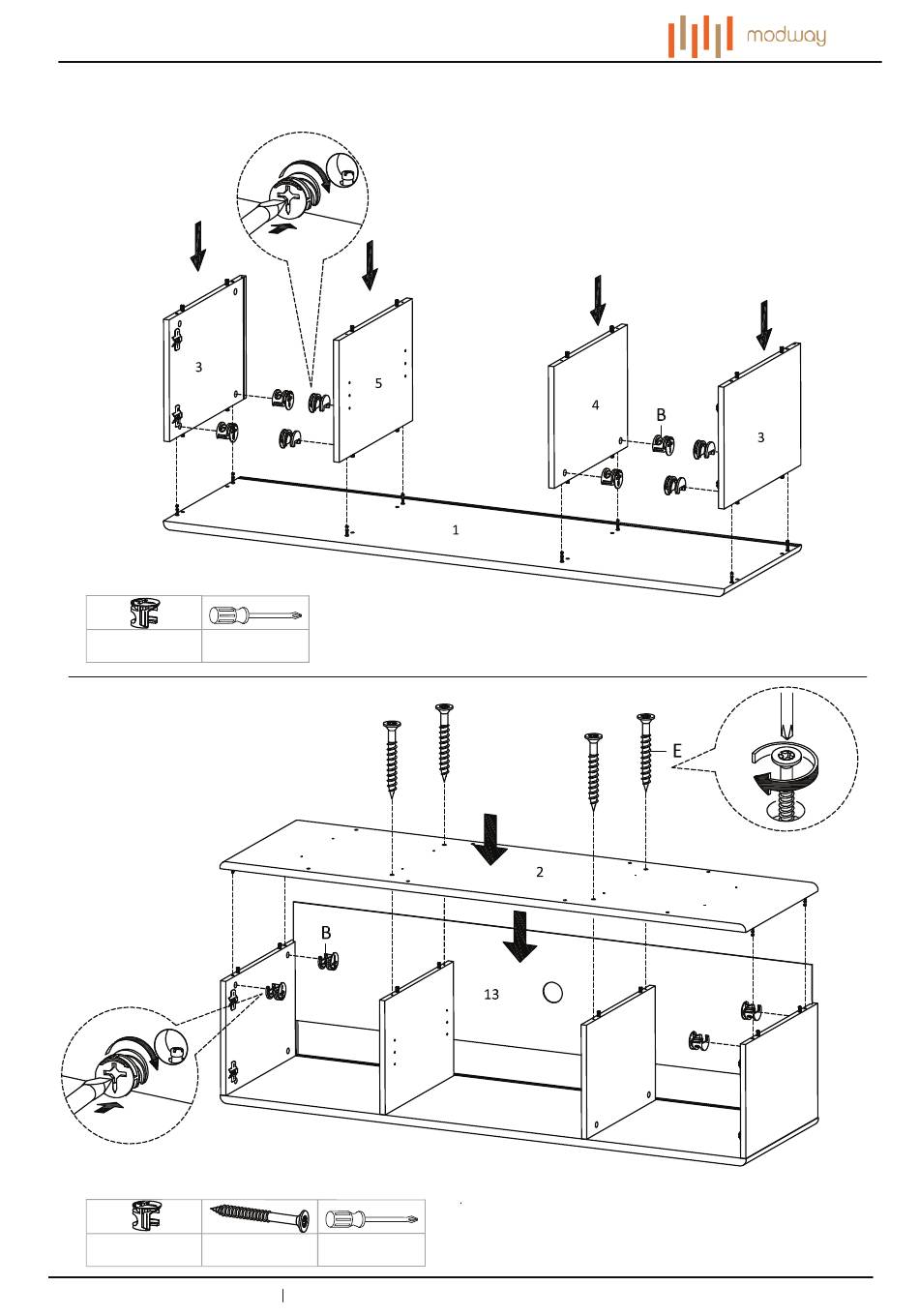 modway

3

5

4

B

3

1

E

2

B

13