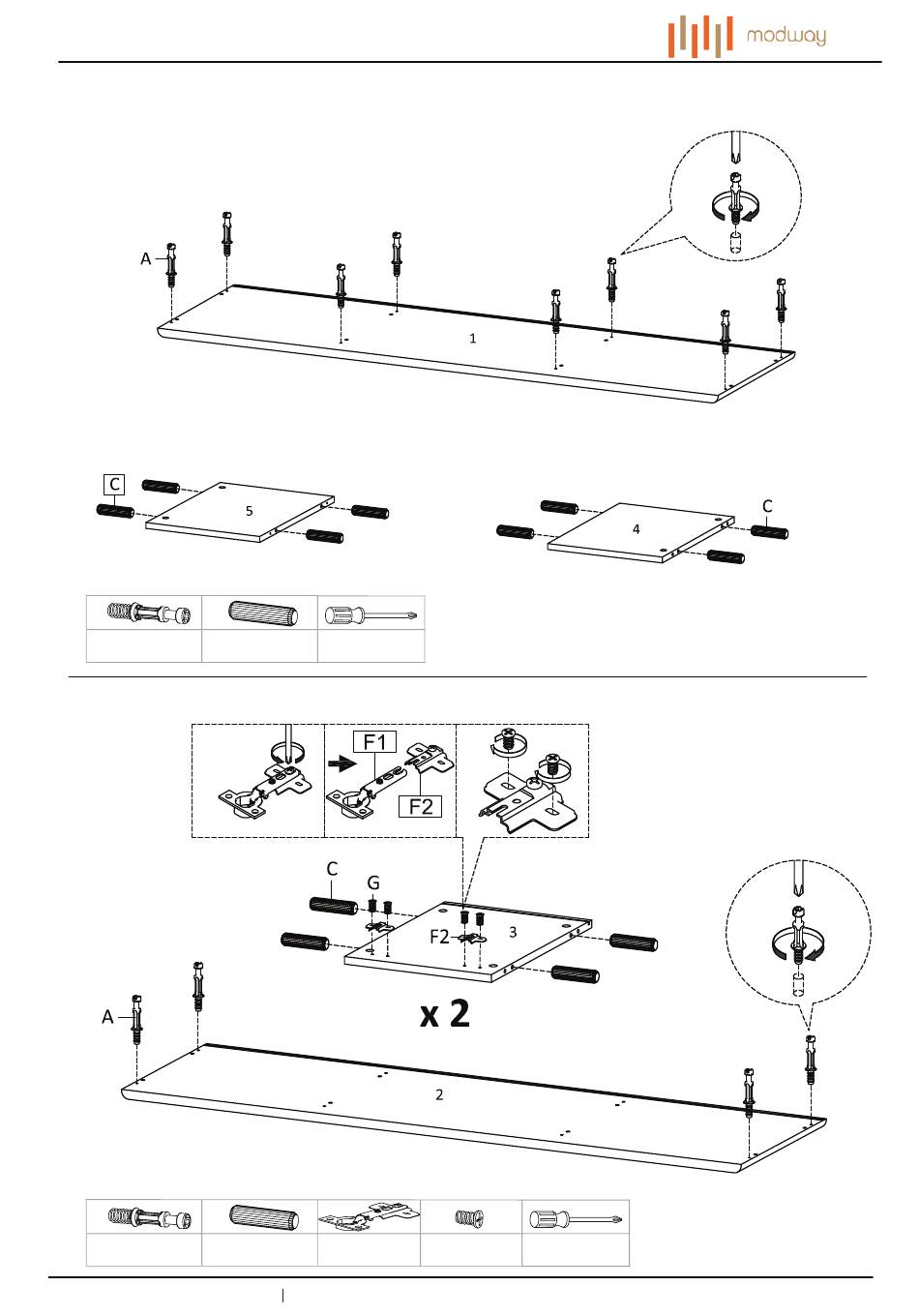 modway

A

1

C

5

4

C

F1

F2

C

G

F2

3

x 2

A

2