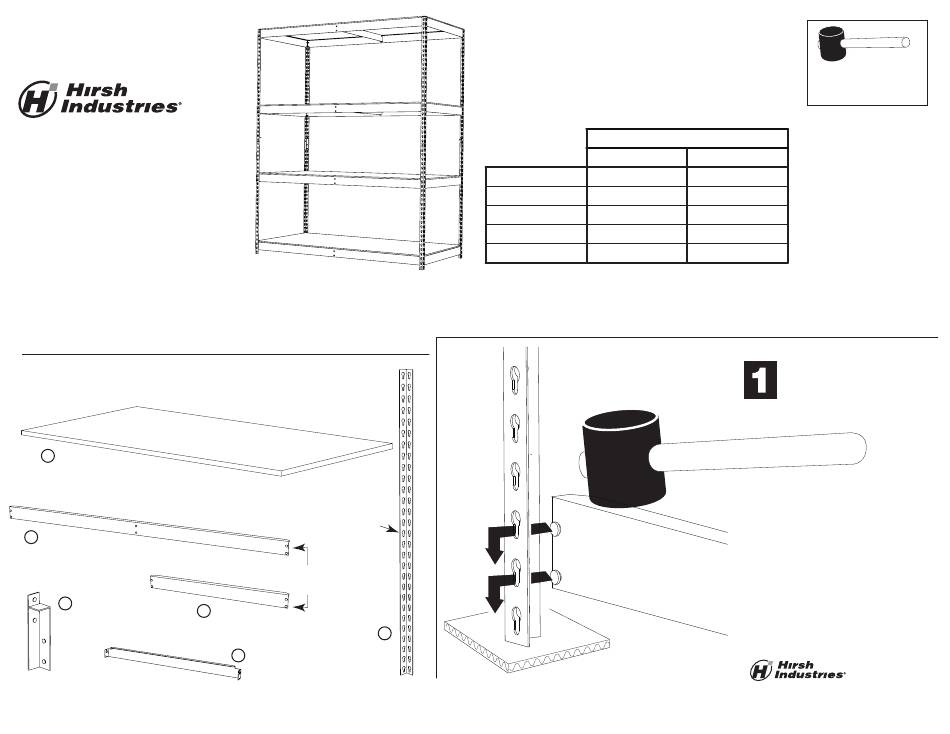 Hirsh Industries®

1

Hirsh Industries®