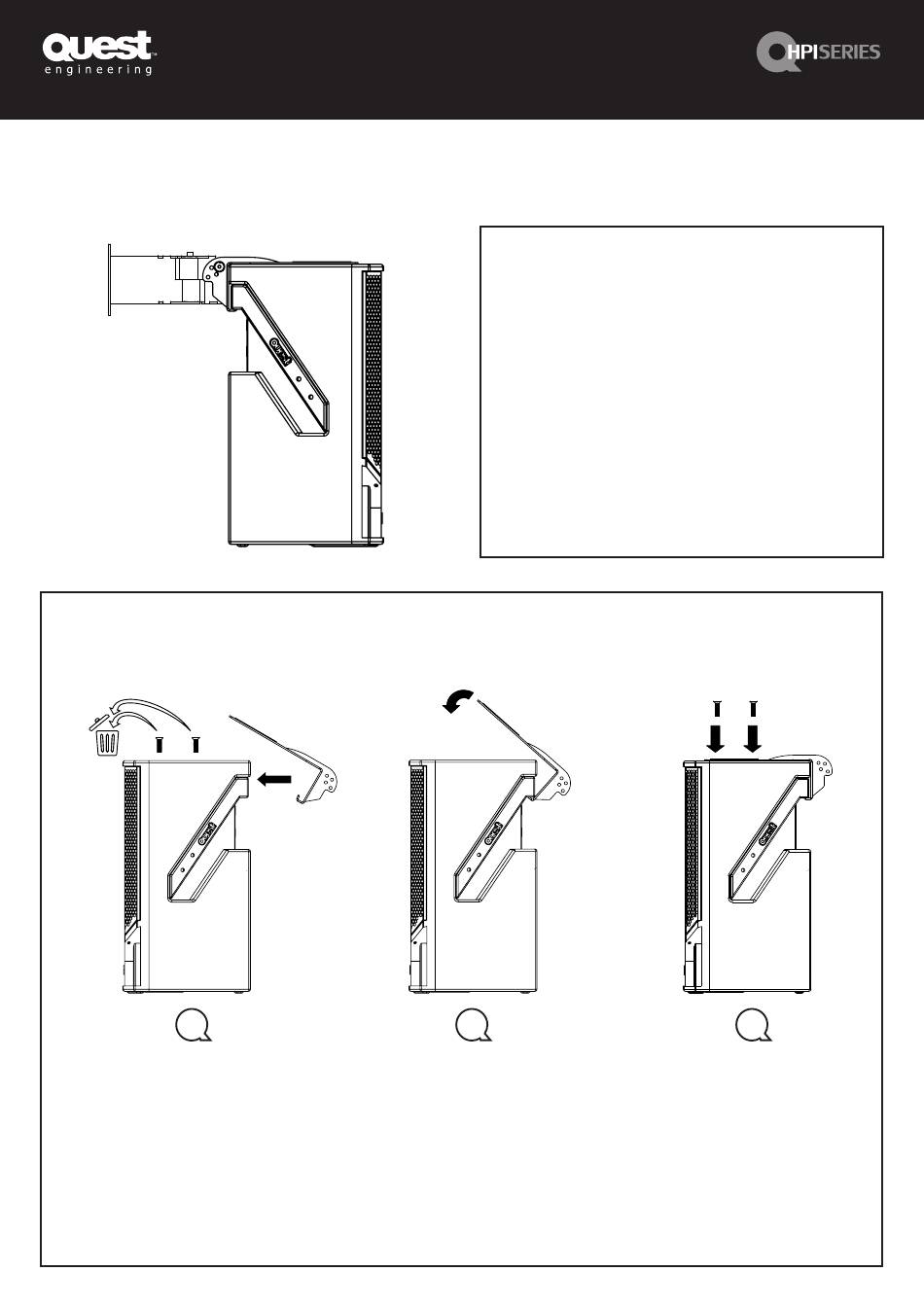 Quest
engineering

HPISERIES